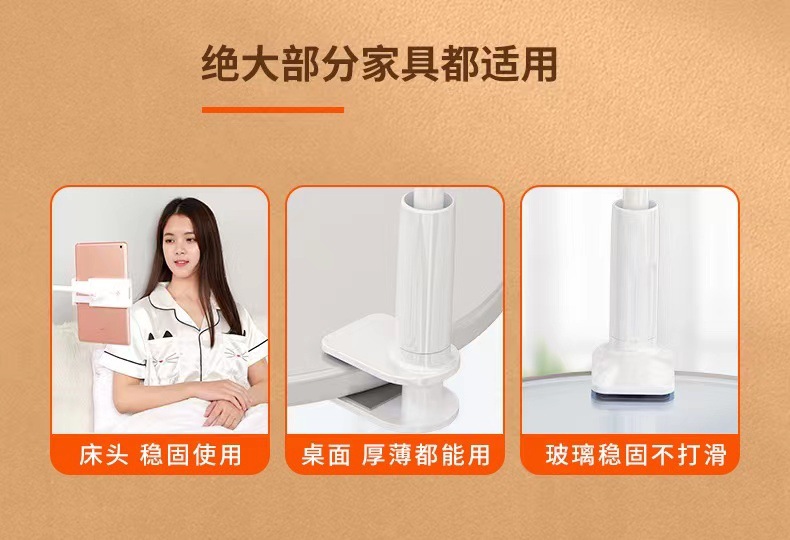 绝大部分家具都适用

床头 稳固使用

桌面 厚薄都能用

玻璃稳固不打滑