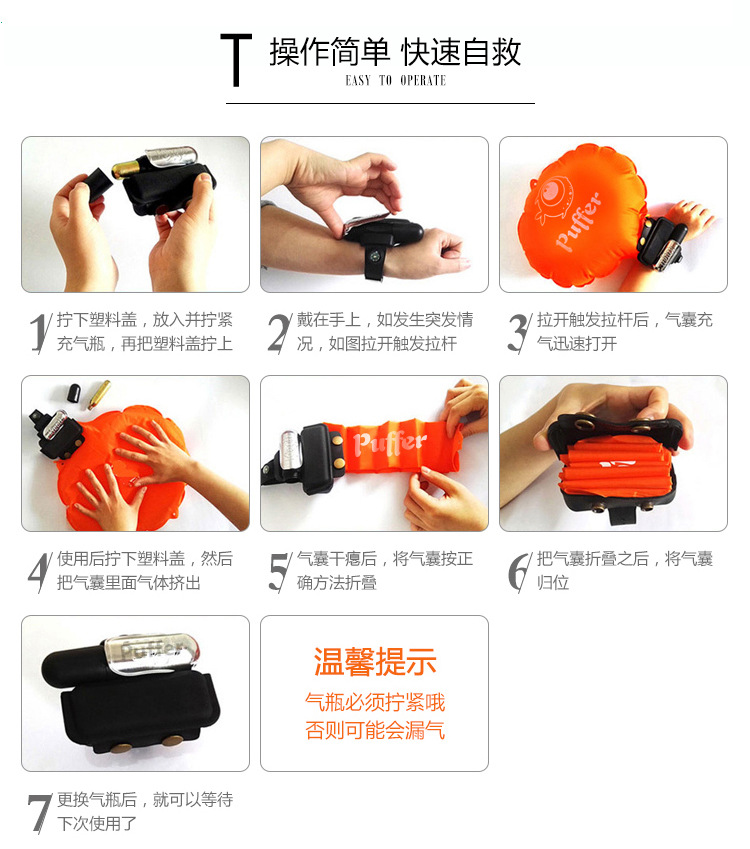 T 操作简单 快速自救
EASY TO OPERATE

Puffer

1 拧下塑料盖，放入并拧紧充气瓶，再把塑料盖拧上

2 戴在手上，如发生突发情况，如图拉开触发拉杆

3 拉开触发拉杆后，气囊充气迅速打开

Puffer

4 使用后拧下塑料盖，然后把气囊里面气体挤出

5 气囊干瘪后，将气囊按正确方法折叠

6 把气囊折叠之后，将气囊归位

Puffer

温馨提示
气瓶必须拧紧哦
否则可能会漏气

7 更换气瓶后，就可以等待下次使用了