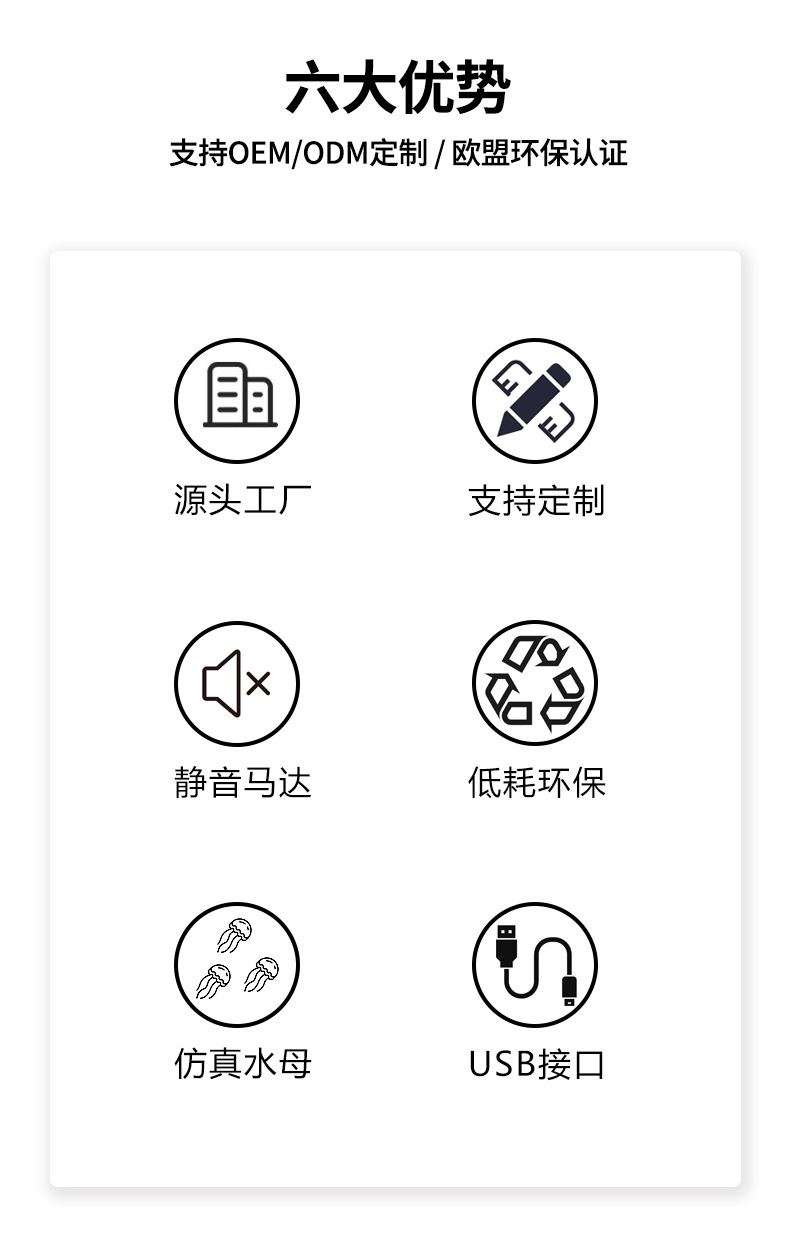 六大优势

支持OEM/ODM定制 / 欧盟环保认证

源头工厂

支持定制

静音马达

低耗环保

仿真水母

USB接口