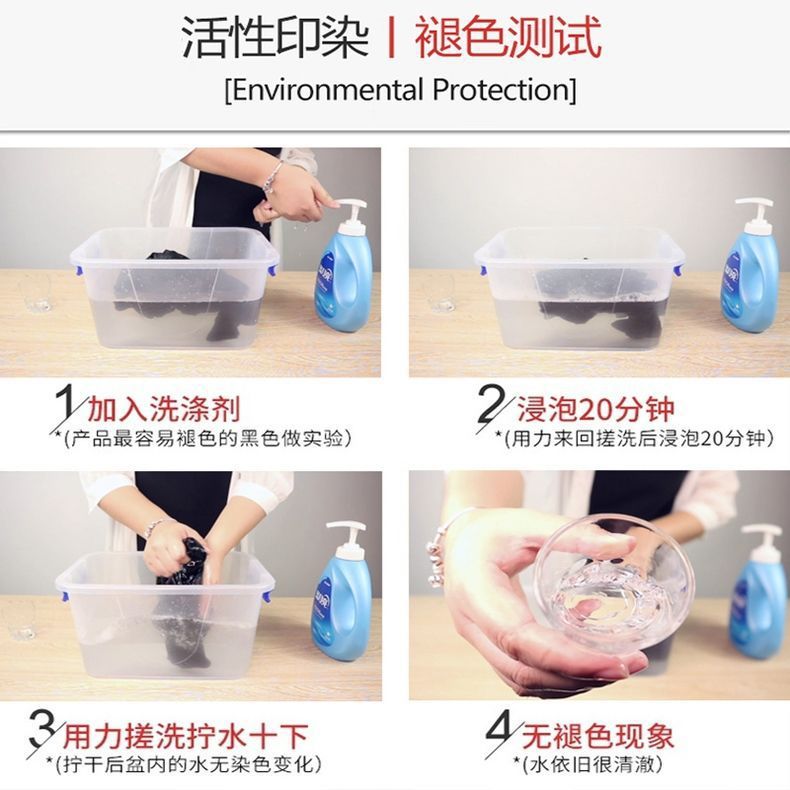 活性印染 | 褪色测试

[Environmental Protection]

1 加入洗涤剂
*(产品最容易褪色的黑色做实验)

2 浸泡20分钟
*(用力来回搓洗后浸泡20分钟)

3 用力搓洗拧水十下
*(拧干后盆内的水无染色变化)

4 无褪色现象
*(水依旧很清澈)