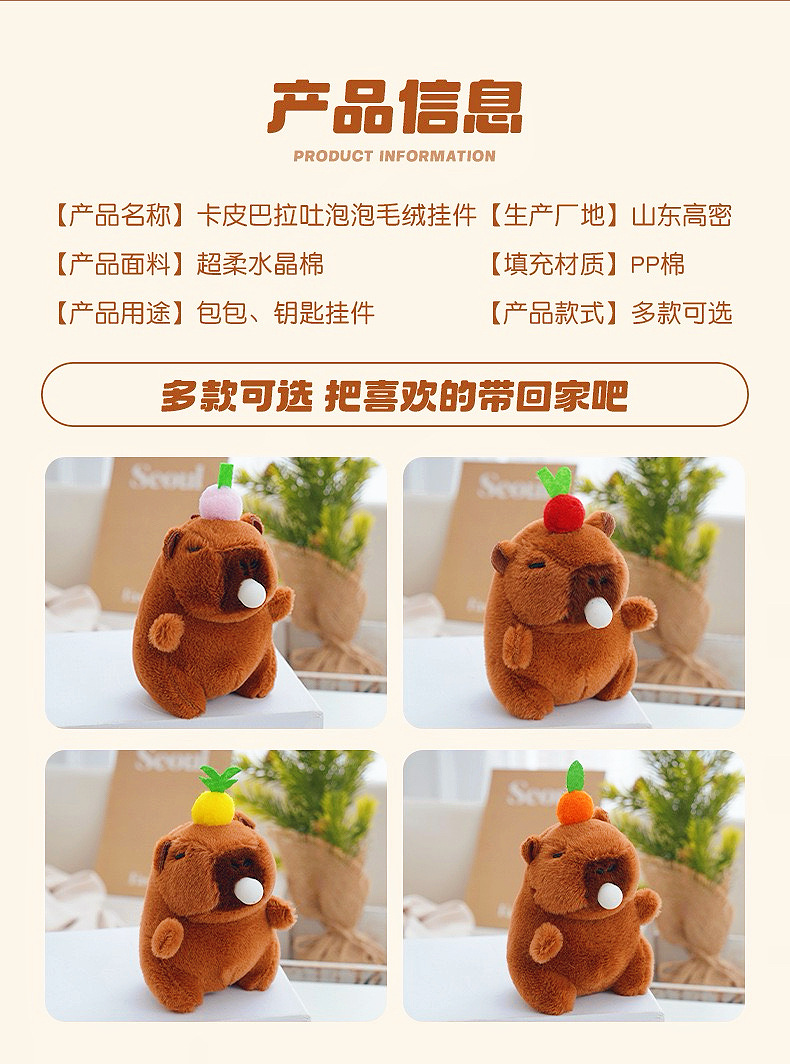 产品信息
PRODUCT INFORMATION

【产品名称】卡皮巴拉吐泡泡毛绒挂件
【产品面料】超柔水晶棉
【产品用途】包包、钥匙挂件

【生产厂地】山东高密
【填充材质】PP棉
【产品款式】多款可选

多款可选 把喜欢的带回家吧

Seoul
Seoul
Seoul
Seoul