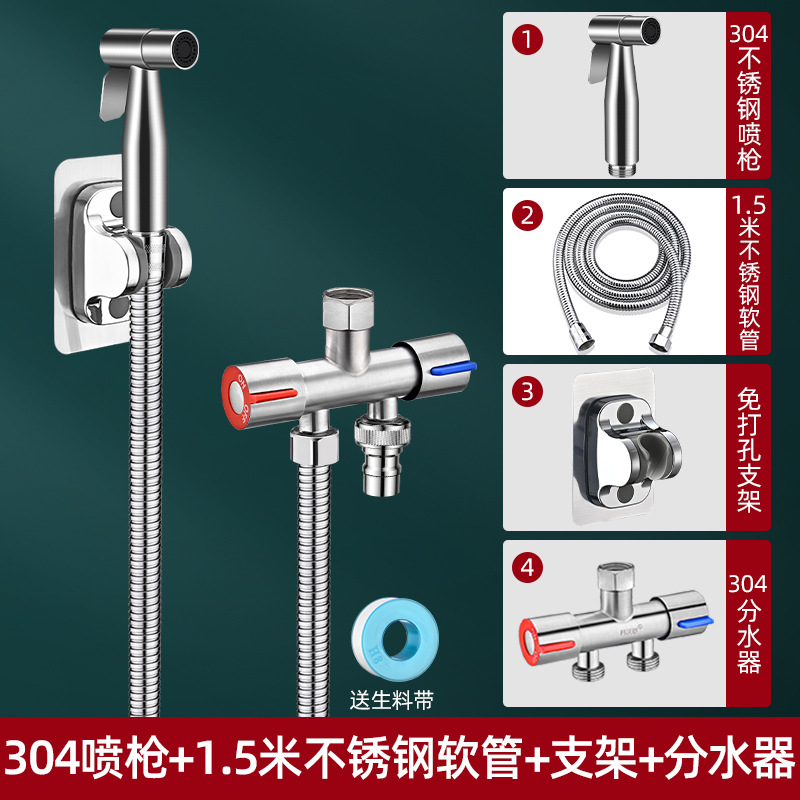 1
304不锈钢喷枪

2
1.5米不锈钢软管

3
免打孔支架

4
304分水器

送生料带

304喷枪+1.5米不锈钢软管+支架+分水器