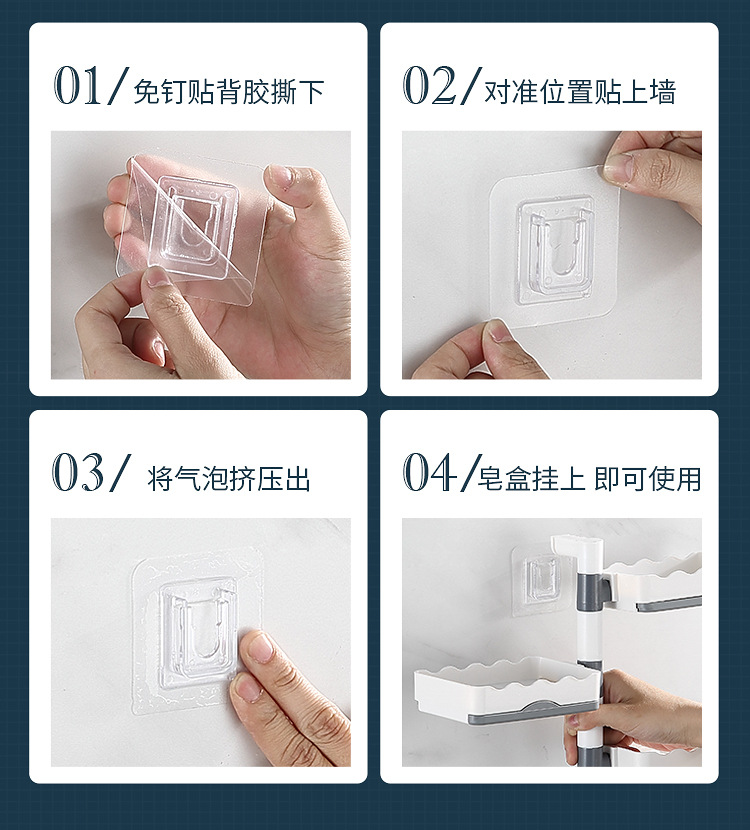 01/ 免钉贴背胶撕下

02/ 对准位置贴上墙

03/ 将气泡挤压出

04/ 皂盒挂上 即可使用