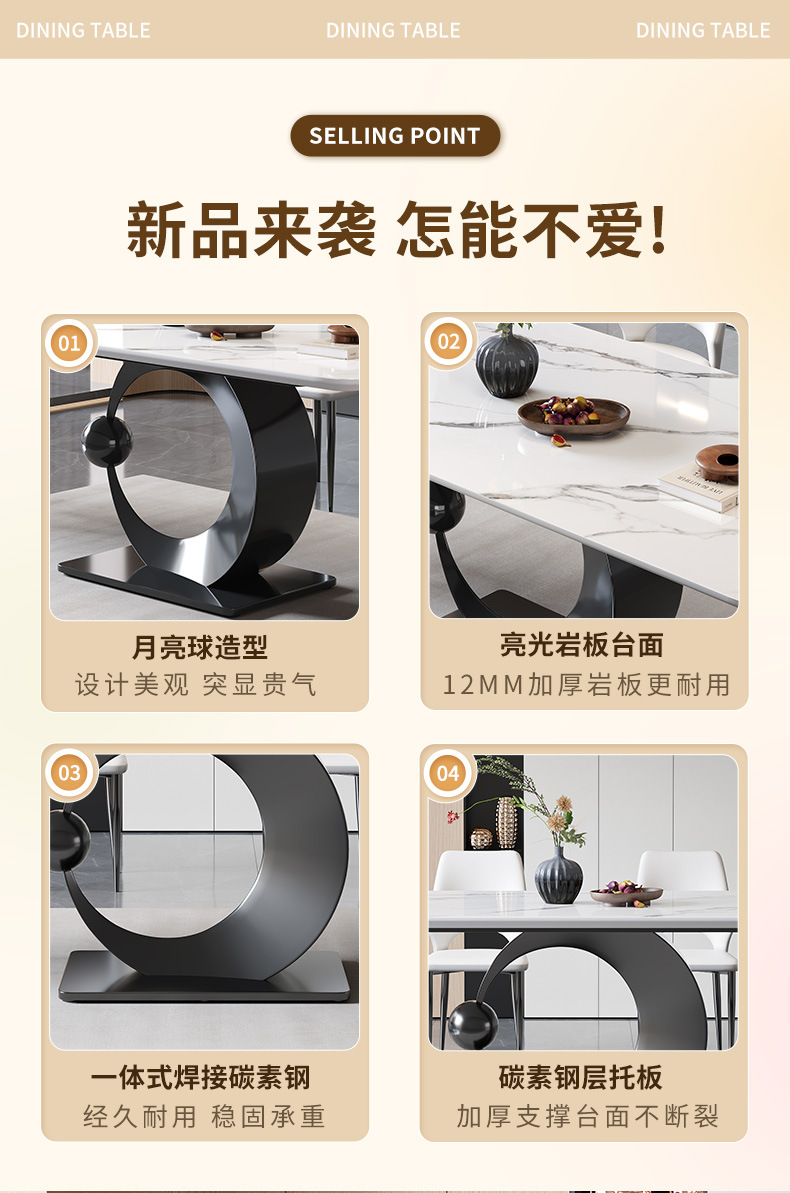 DINING TABLE DINING TABLE DINING TABLE

SELLING POINT

新品来袭 怎能不爱!

01

月亮球造型

设计美观 突显贵气

02

亮光岩板台面

12MM加厚岩板更耐用

03

一体式焊接碳素钢

经久耐用 稳固承重

04

碳素钢层托板

加厚支撑台面不断裂