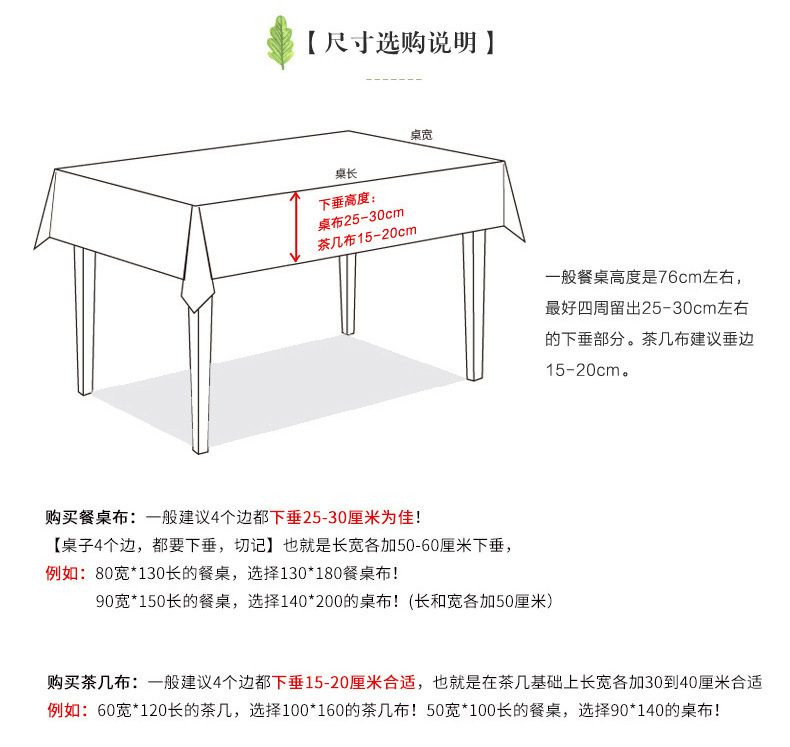 【尺寸选购说明】

桌宽

桌长

下垂高度：
桌布25-30cm
茶几布15-20cm

一般餐桌高度是76cm左右，最好四周留出25-30cm左右的下垂部分。茶几布建议垂边15-20cm。

购买餐桌布：一般建议4个边都下垂25-30厘米为佳！
【桌子4个边，都要下垂，切记】也就是长宽各加50-60厘米下垂，
例如：80宽*130长的餐桌，选择130*180餐桌布！
90宽*150长的餐桌，选择140*200的桌布！（长和宽各加50厘米）

购买茶几布：一般建议4个边都下垂15-20厘米合适，也就是在茶几基础上长宽各加30到40厘米合适
例如：60宽*120长的茶几，选择100*160的茶几布！50宽*100长的餐桌，选择90*140的桌布！