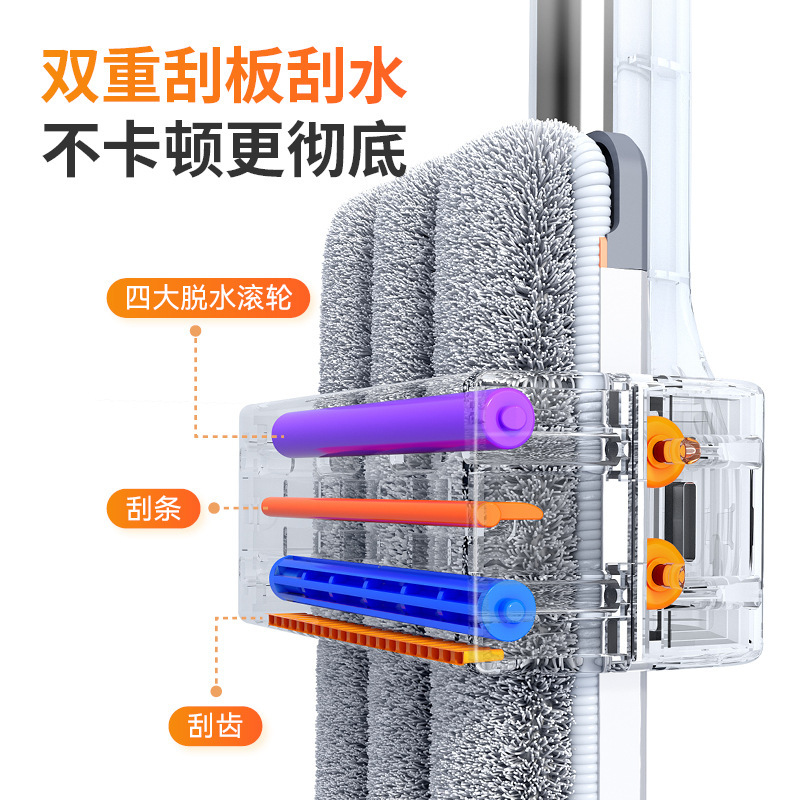 双重刮板刮水
不卡顿更彻底

四大脱水滚轮

刮条

刮齿