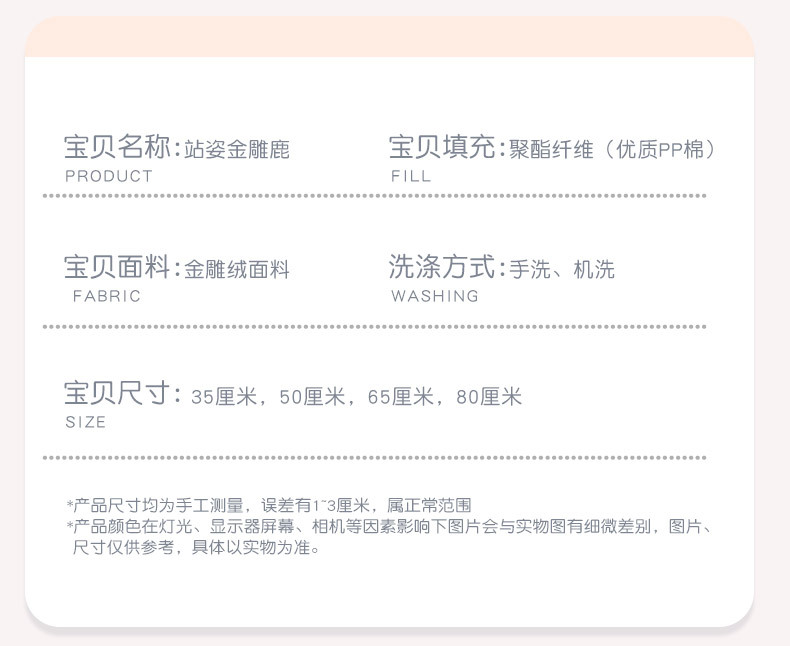 宝贝名称:站姿金雕鹿
PRODUCT

宝贝填充:聚酯纤维（优质PP棉）
FILL

宝贝面料:金雕绒面料
FABRIC

洗涤方式:手洗、机洗
WASHING

宝贝尺寸:35厘米，50厘米，65厘米，80厘米
SIZE

*产品尺寸均为手工测量，误差有1~3厘米，属正常范围
*产品颜色在灯光、显示器屏幕、相机等因素影响下图片会与实物图有细微差别，图片、尺寸仅供参考，具体以实物为准。