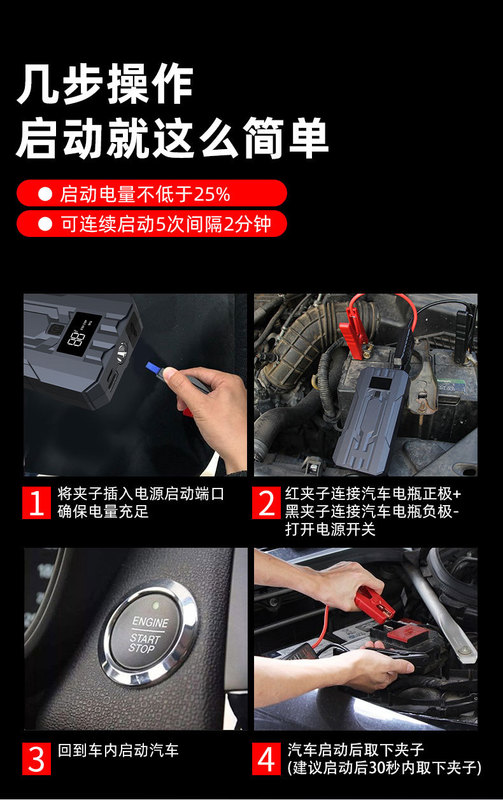 几步操作
启动就这么简单

● 启动电量不低于25%
● 可连续启动5次间隔2分钟

88

1 将夹子插入电源启动端口
确保电量充足

2 红夹子连接汽车电瓶正极+
黑夹子连接汽车电瓶负极-
打开电源开关

ENGINE
START
STOP

3 回到车内启动汽车

4 汽车启动后取下夹子
(建议启动后30秒内取下夹子)