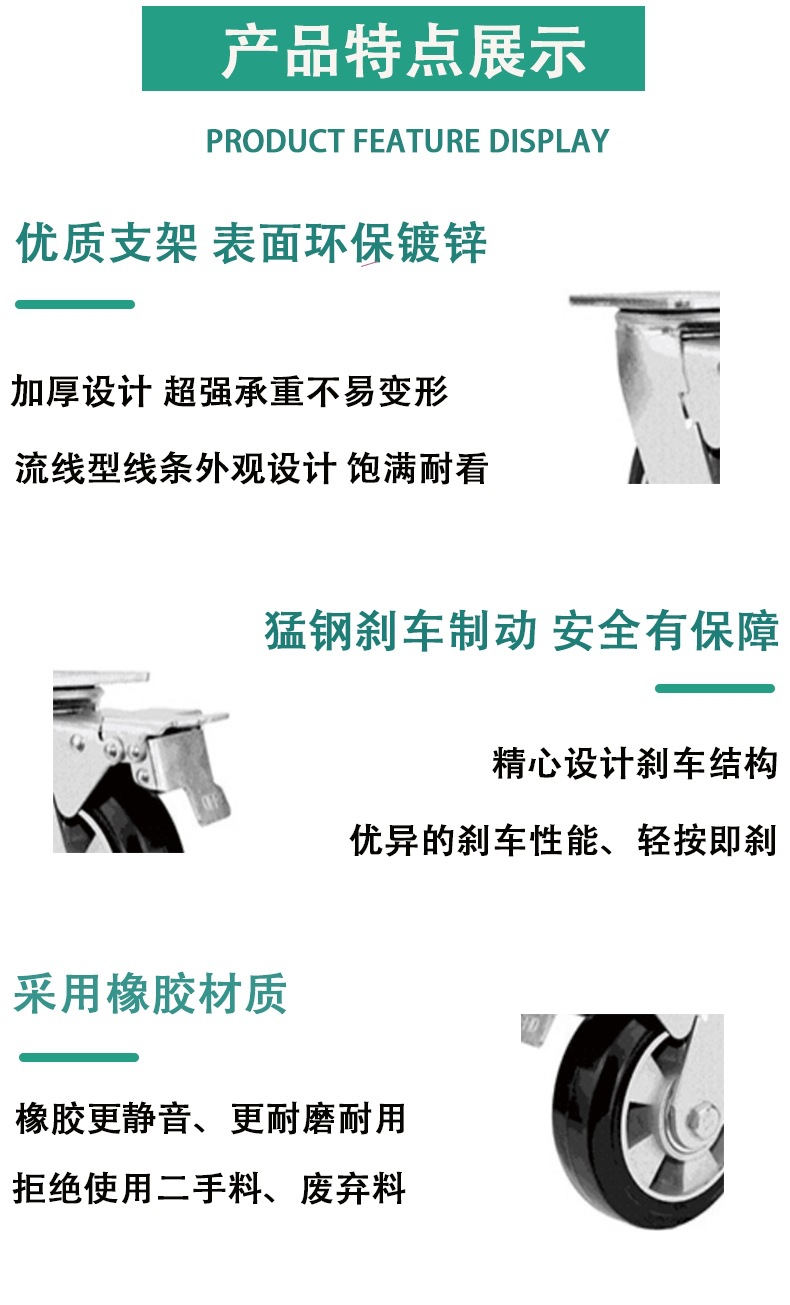 产品特点展示

PRODUCT FEATURE DISPLAY

优质支架 表面环保镀锌

加厚设计 超强承重不易变形

流线型线条外观设计 饱满耐看

猛钢刹车制动 安全有保障

精心设计刹车结构

优异的刹车性能、轻按即刹

采用橡胶材质

橡胶更静音、更耐磨耐用

拒绝使用二手料、废弃料