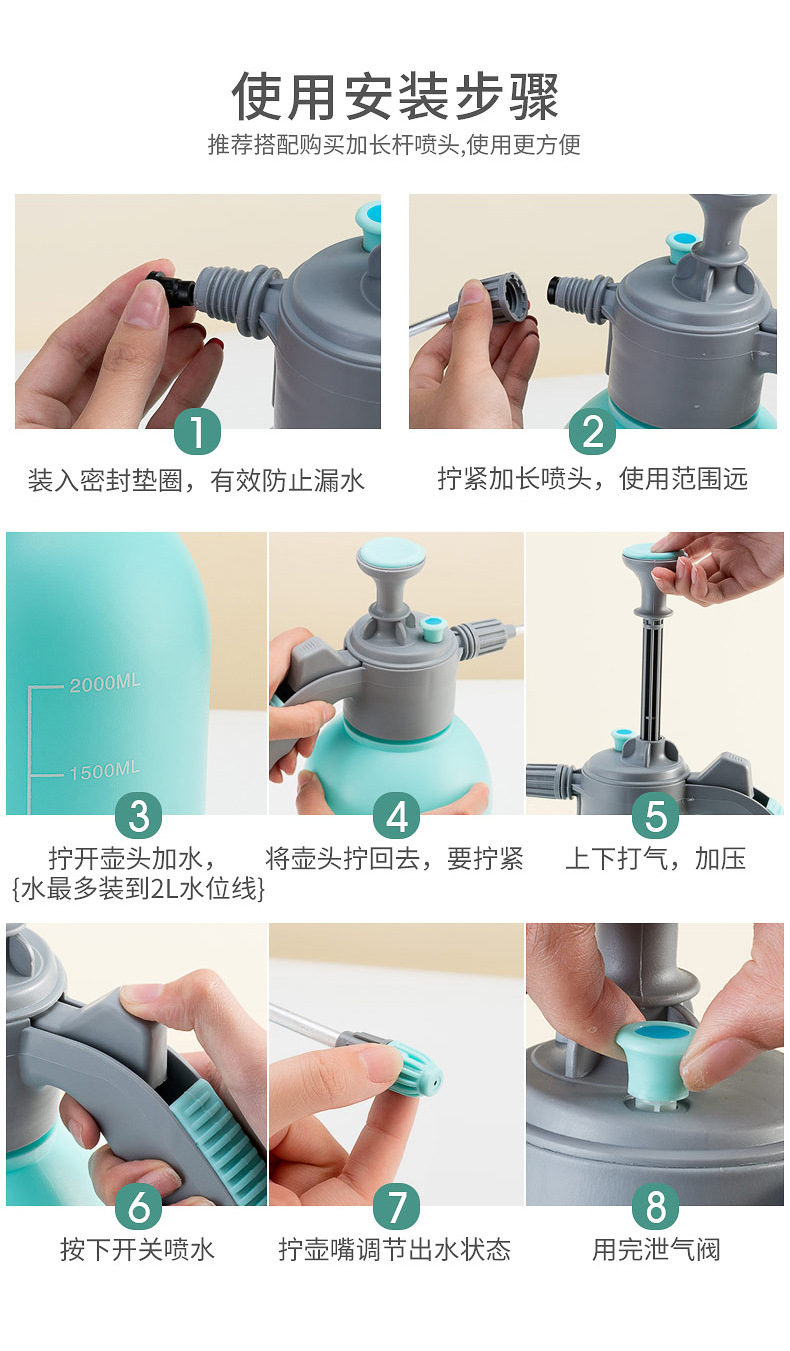 使用安装步骤

推荐搭配购买加长杆喷头,使用更方便

1
装入密封垫圈，有效防止漏水

2
拧紧加长喷头，使用范围远

2000ML
1500ML

3
拧开壶头加水，
{水最多装到2L水位线}

4
将壶头拧回去，要拧紧

5
上下打气，加压

6
按下开关喷水

7
拧壶嘴调节出水状态

8
用完泄气阀