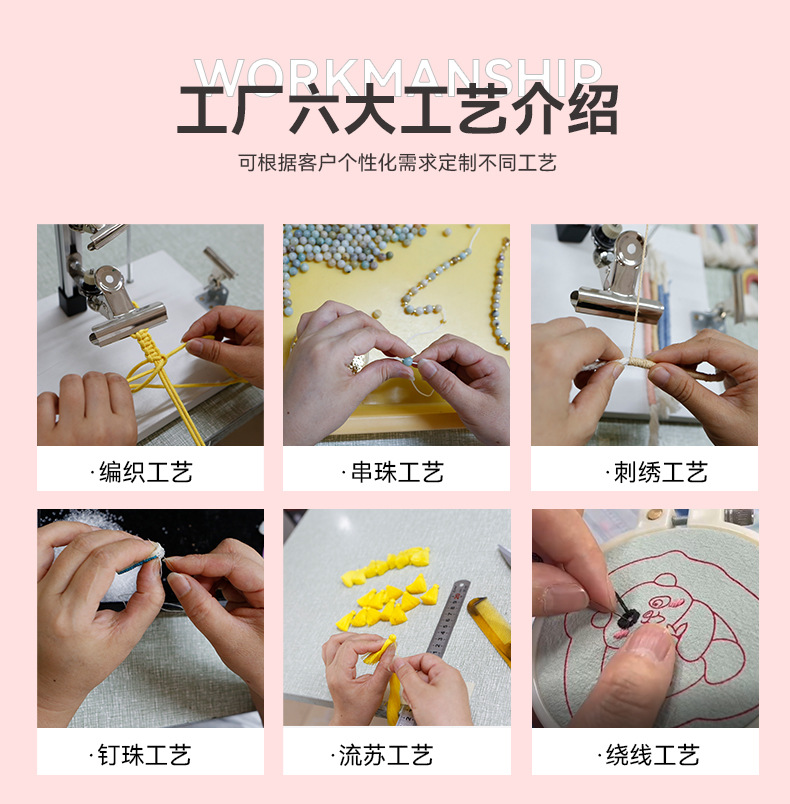 WORKMANSHIP
工厂六大工艺介绍

可根据客户个性化需求定制不同工艺

·编织工艺

·串珠工艺

·刺绣工艺

·钉珠工艺

·流苏工艺

·绕线工艺