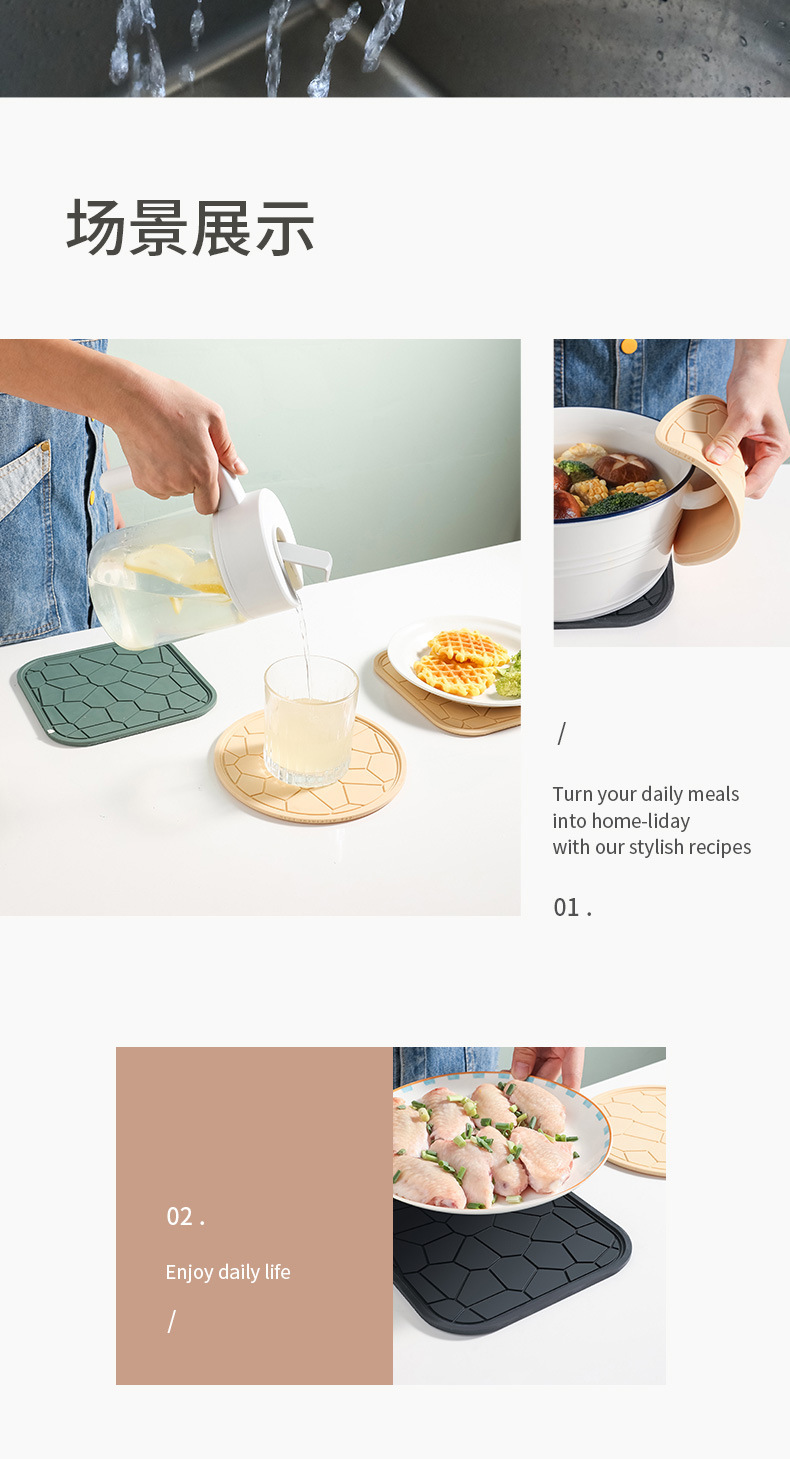 场景展示

/

Turn your daily meals into home-liday with our stylish recipes

01 .

02 .

Enjoy daily life

/