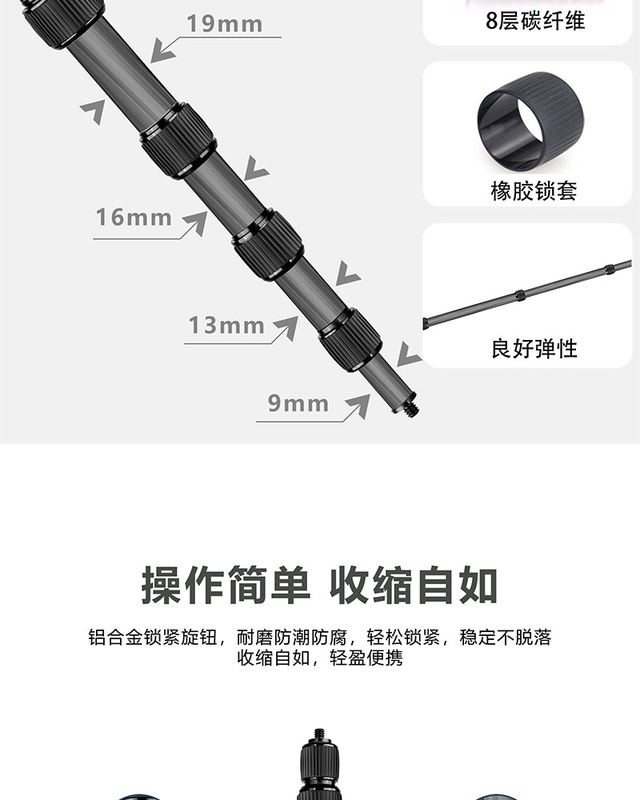 19mm

16mm

13mm

9mm

8层碳纤维

橡胶锁套

良好弹性

操作简单 收缩自如

铝合金锁紧旋钮，耐磨防潮防腐，轻松锁紧，稳定不脱落
收缩自如，轻盈便携