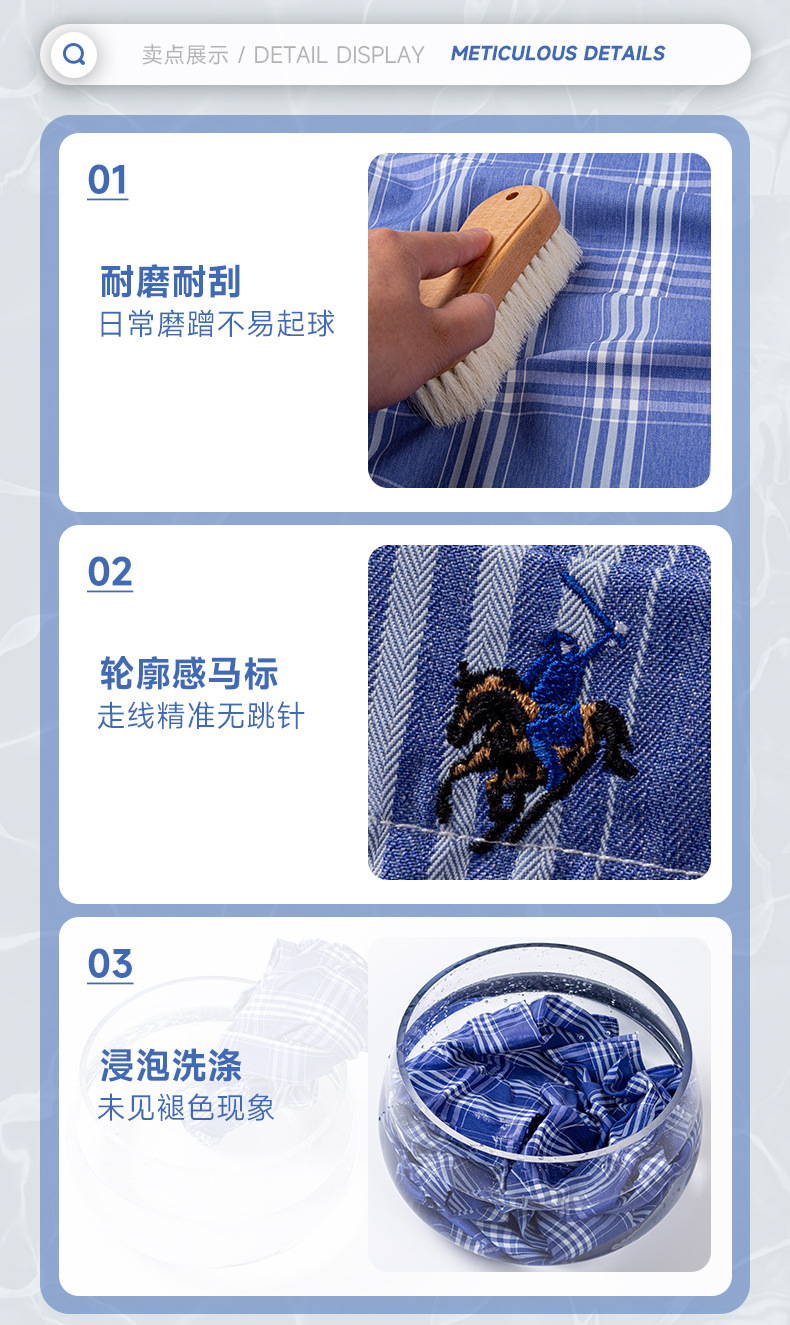 卖点展示 / DETAIL DISPLAY METICULOUS DETAILS

01

耐磨耐刮
日常磨蹭不易起球

02

轮廓感马标
走线精准无跳针

03

浸泡洗涤
未见褪色现象