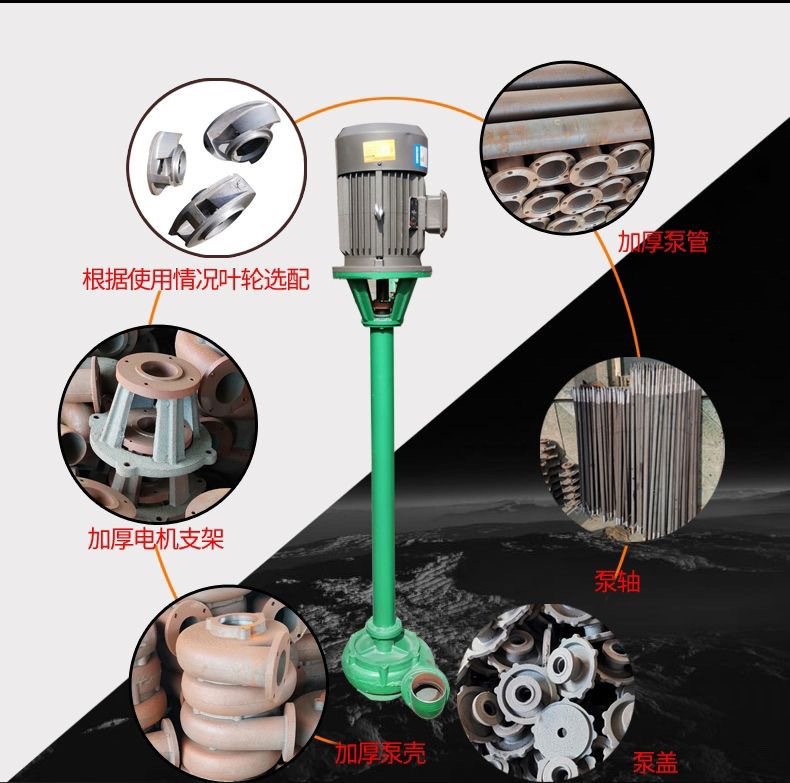 根据使用情况叶轮选配

加厚泵管

加厚电机支架

泵轴

加厚泵壳

泵盖