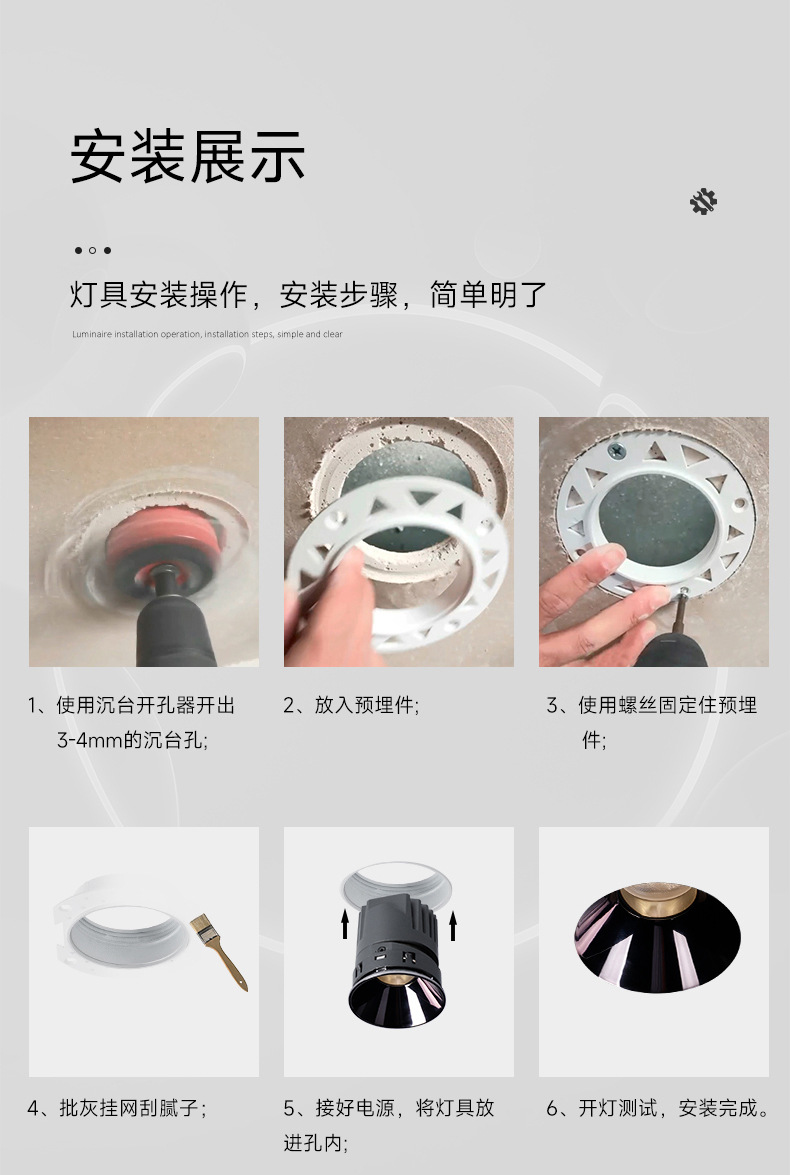 安装展示

灯具安装操作，安装步骤，简单明了

Luminaire installation operation, installation steps, simple and clear

1、使用沉台开孔器开出3-4mm的沉台孔;

2、放入预埋件;

3、使用螺丝固定住预埋件;

4、批灰挂网刮腻子;

5、接好电源，将灯具放进孔内;

6、开灯测试，安装完成。