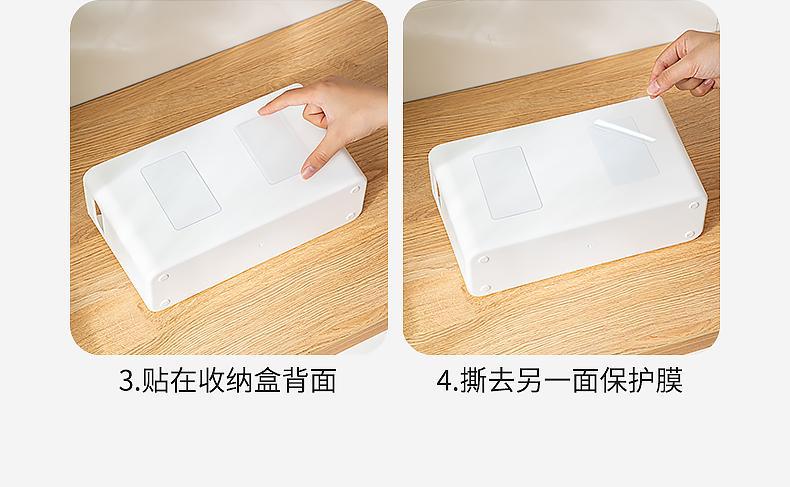 3.贴在收纳盒背面

4.撕去另一面保护膜