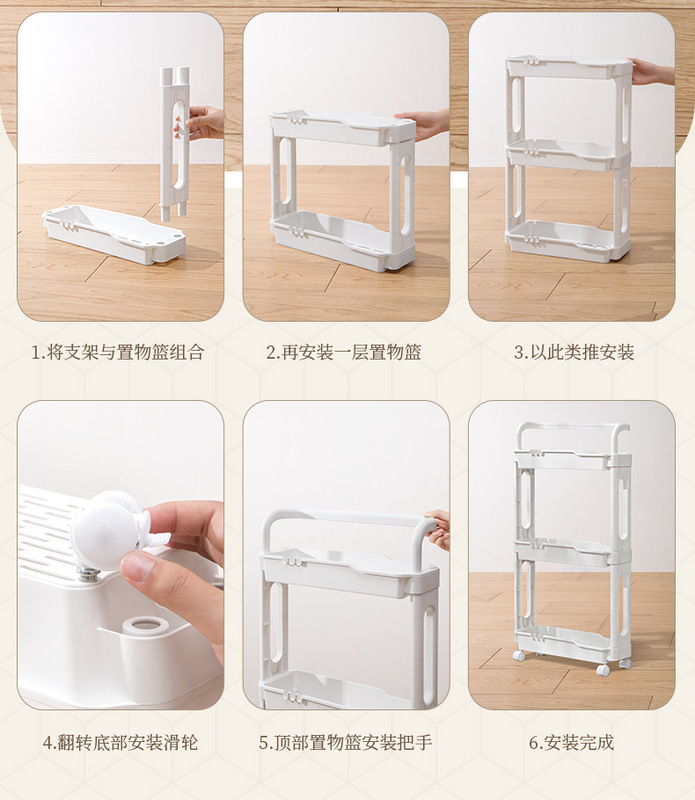 1.将支架与置物篮组合

2.再安装一层置物篮

3.以此类推安装

4.翻转底部安装滑轮

5.顶部置物篮安装把手

6.安装完成