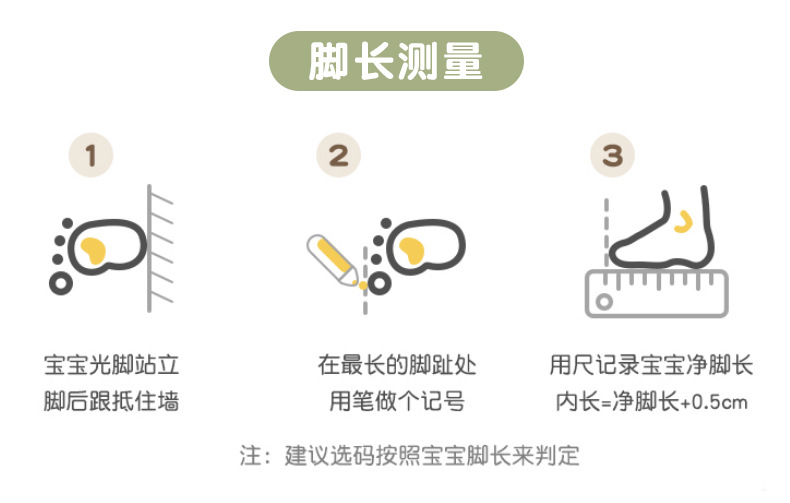 脚长测量

1

宝宝光脚站立
脚后跟抵住墙

2

在最长的脚趾处
用笔做个记号

3

用尺记录宝宝净脚长
内长=净脚长+0.5cm

注：建议选码按照宝宝脚长来判定