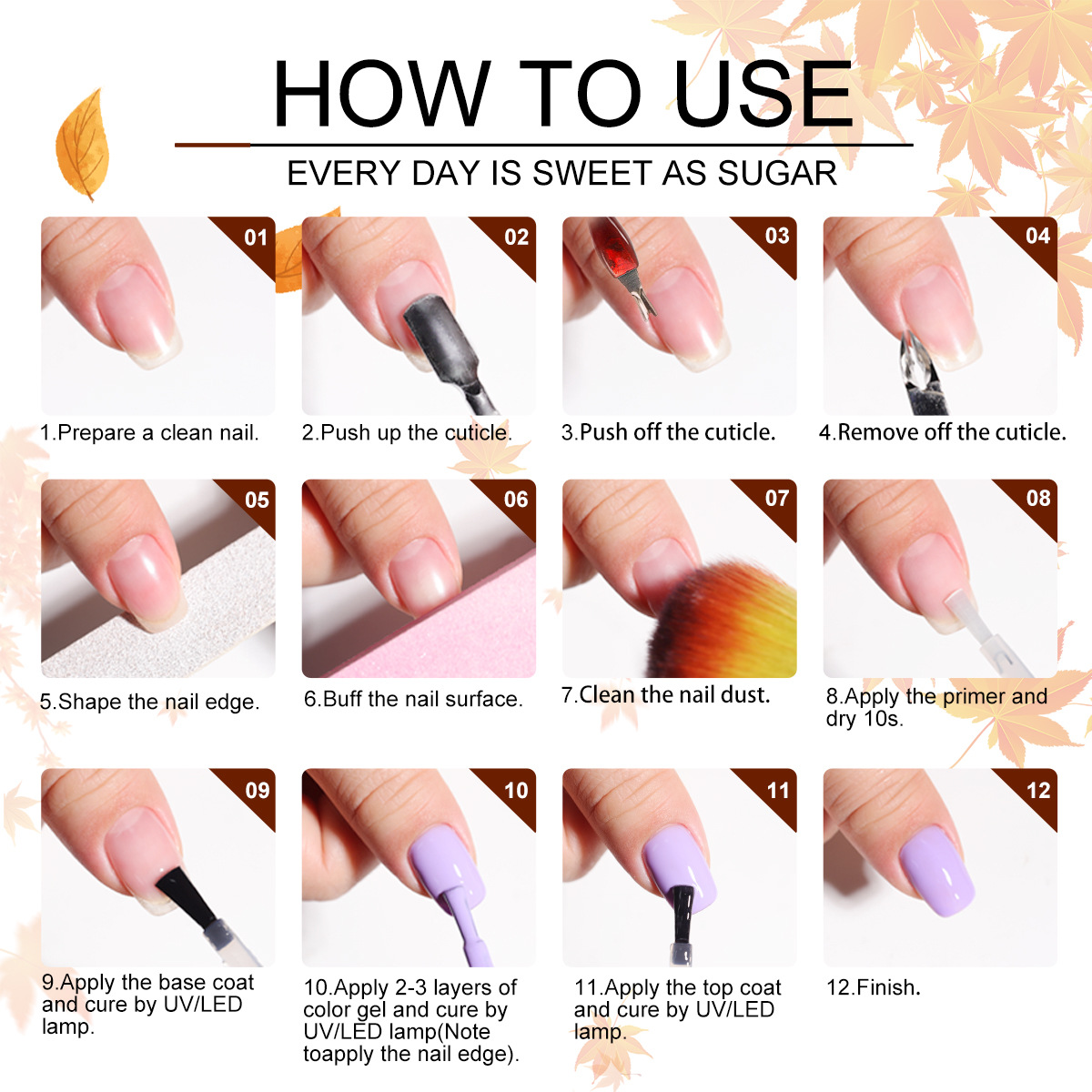 HOW TO USE

EVERY DAY IS SWEET AS SUGAR

01

1.Prepare a clean nail.

02

2.Push up the cuticle.

03

3.Push off the cuticle.

04

4.Remove off the cuticle.

05

5.Shape the nail edge.

06

6.Buff the nail surface.

07

7.Clean the nail dust.

08

8.Apply the primer and dry 10s.

09

9.Apply the base coat and cure by UV/LED lamp.

10

10.Apply 2-3 layers of color gel and cure by UV/LED lamp(Note toapply the nail edge).

11

11.Apply the top coat and cure by UV/LED lamp.

12

12.Finish.