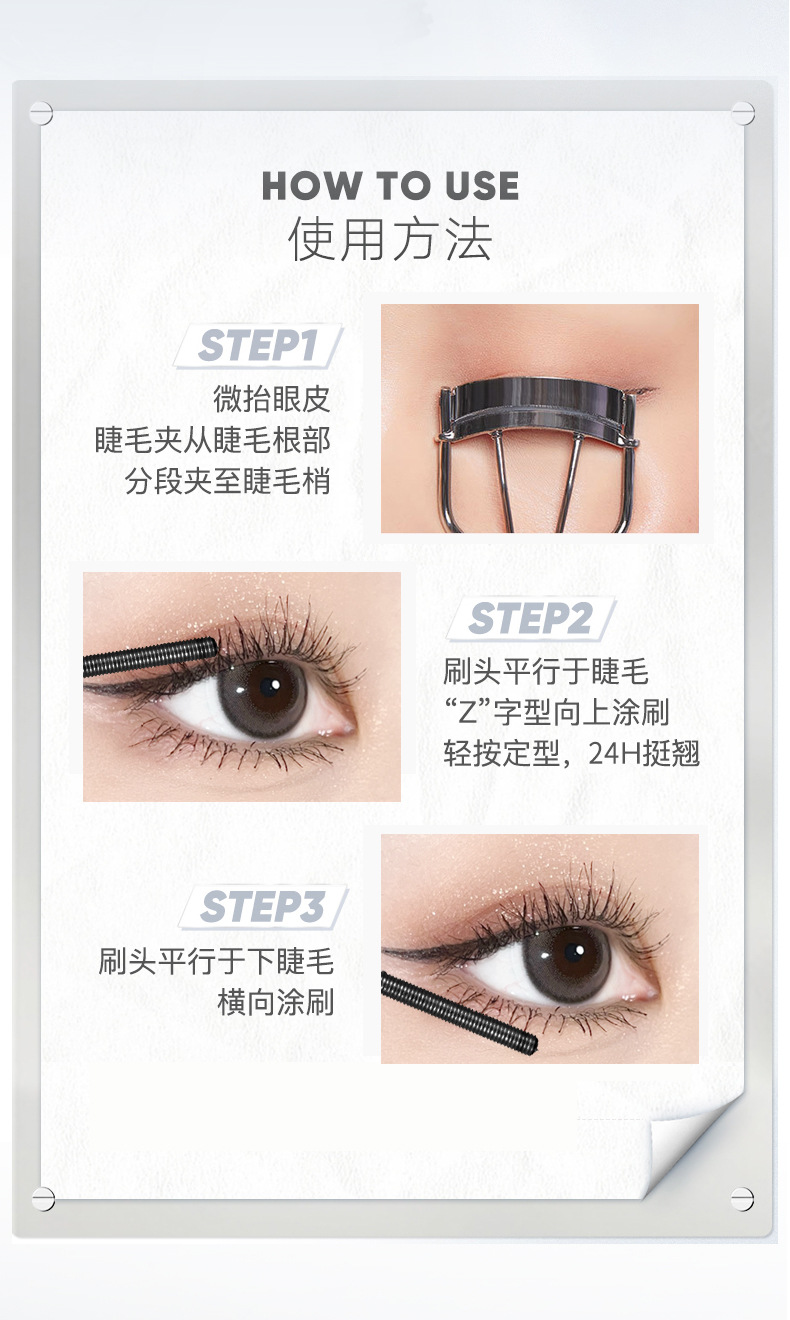 HOW TO USE
使用方法

STEP1
微抬眼皮
睫毛夹从睫毛根部
分段夹至睫毛梢

STEP2
刷头平行于睫毛
“Z”字型向上涂刷
轻按定型，24H挺翘

STEP3
刷头平行于下睫毛
横向涂刷