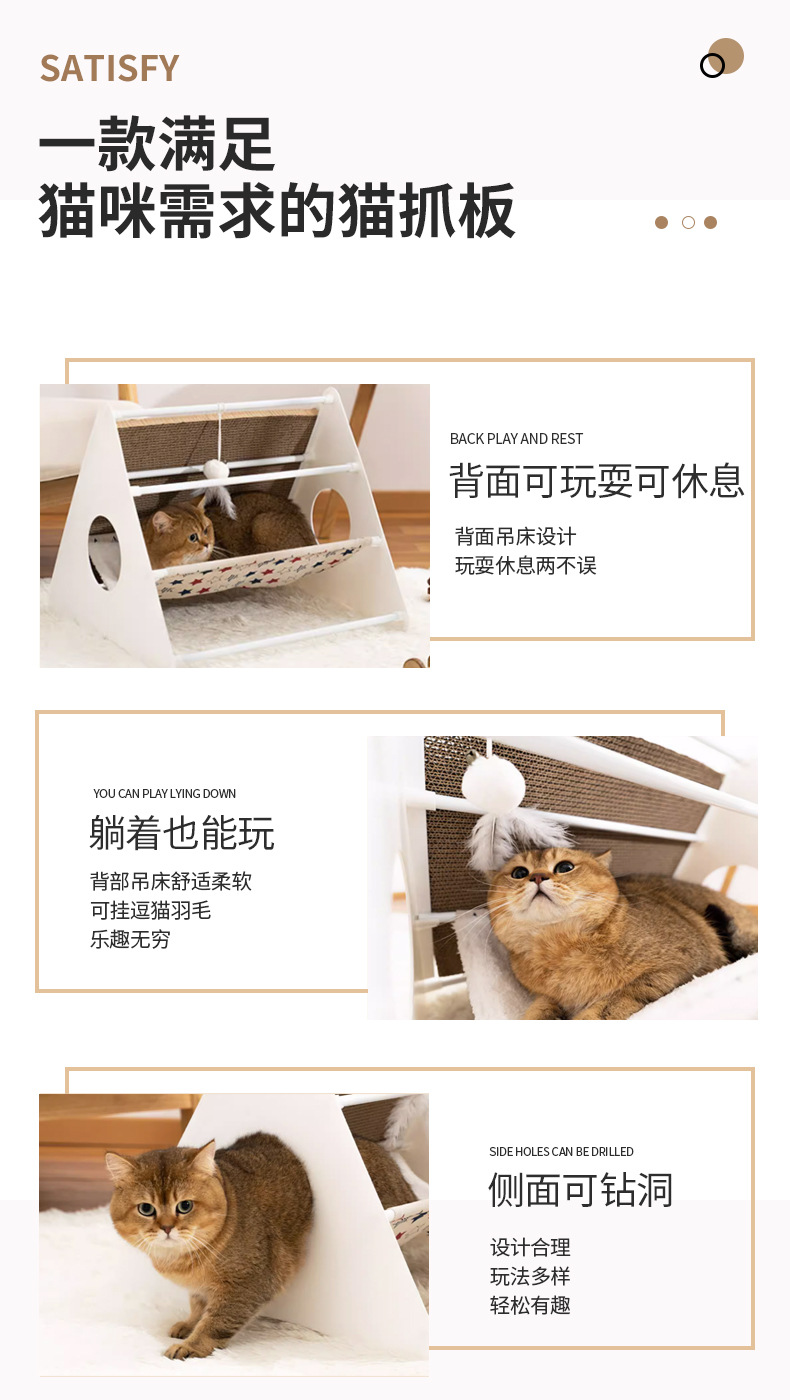 SATISFY

一款满足
猫咪需求的猫抓板

BACK PLAY AND REST
背面可玩耍可休息

背面吊床设计
玩耍休息两不误

YOU CAN PLAY LYING DOWN
躺着也能玩

背部吊床舒适柔软
可挂逗猫羽毛
乐趣无穷

SIDE HOLES CAN BE DRILLED
侧面可钻洞

设计合理
玩法多样
轻松有趣