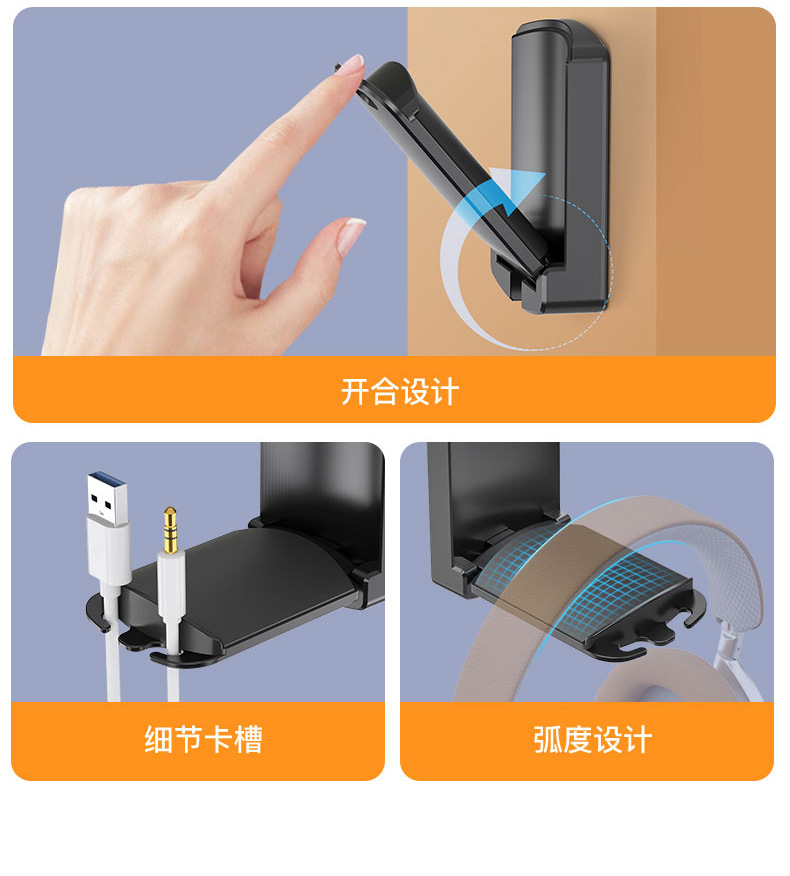 开合设计

细节卡槽

弧度设计