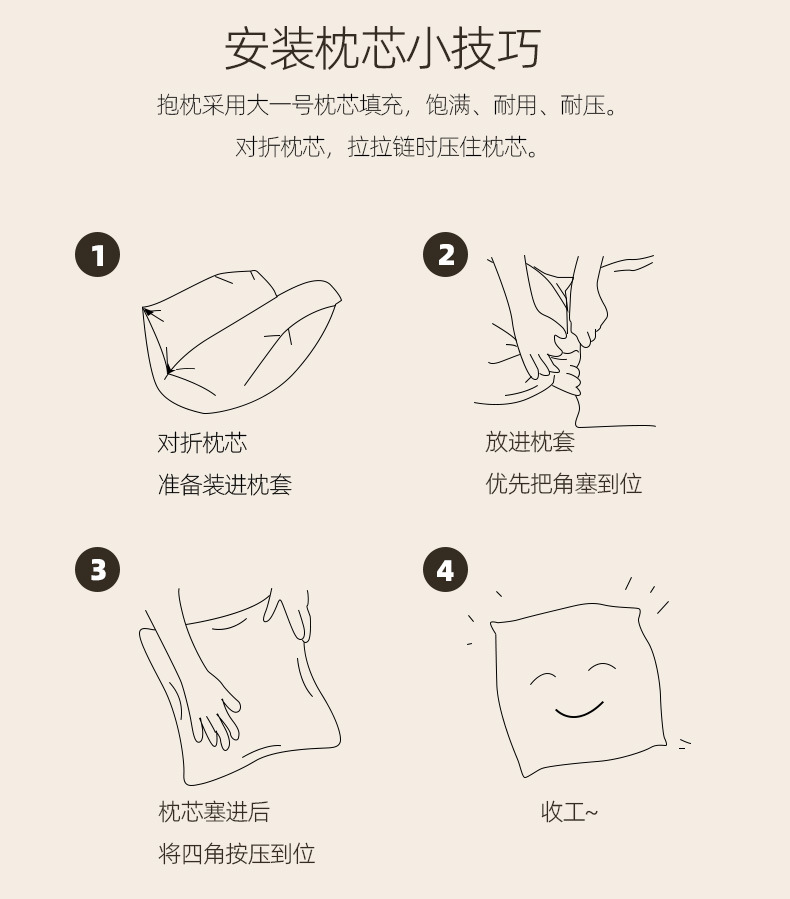 安装枕芯小技巧

抱枕采用大一号枕芯填充，饱满、耐用、耐压。
对折枕芯，拉拉链时压住枕芯。

1

对折枕芯
准备装进枕套

2

放进枕套
优先把角塞到位

3

枕芯塞进后
将四角按压到位

4

收工~