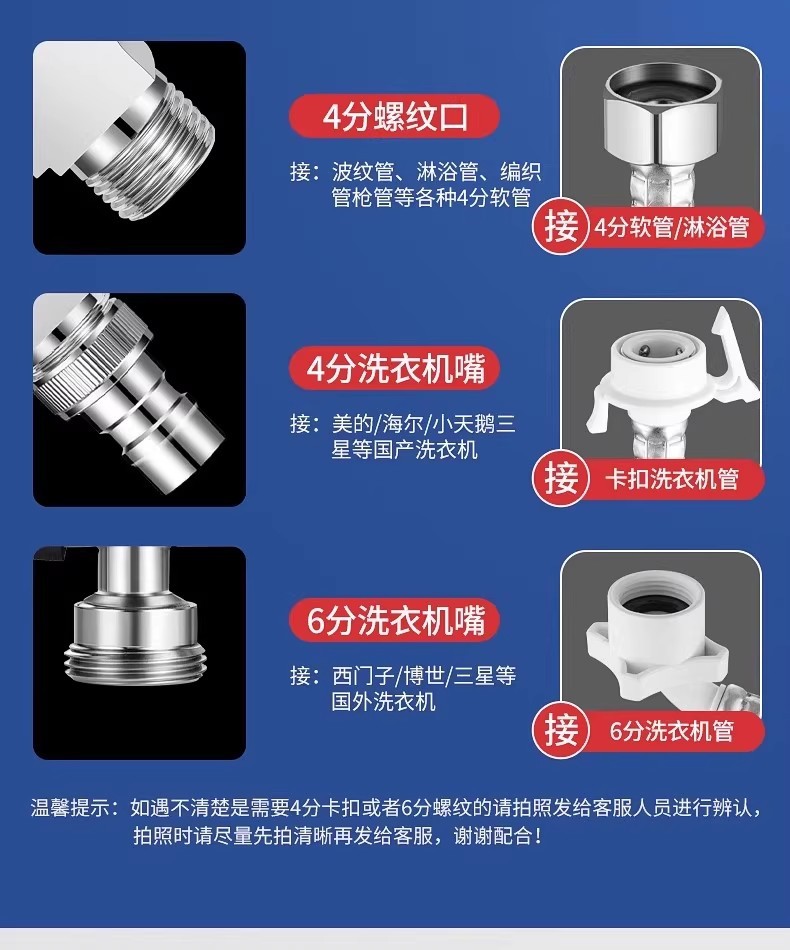 4分螺纹口

接：波纹管、淋浴管、编织管枪管等各种4分软管

接 4分软管/淋浴管

4分洗衣机嘴

接：美的/海尔/小天鹅三星等国产洗衣机

接 卡扣洗衣机管

6分洗衣机嘴

接：西门子/博世/三星等国外洗衣机

接 6分洗衣机管

温馨提示：如遇不清楚是需要4分卡扣或者6分螺纹的请拍照发给客服人员进行辨认，拍照时请尽量先拍清晰再发给客服，谢谢配合！