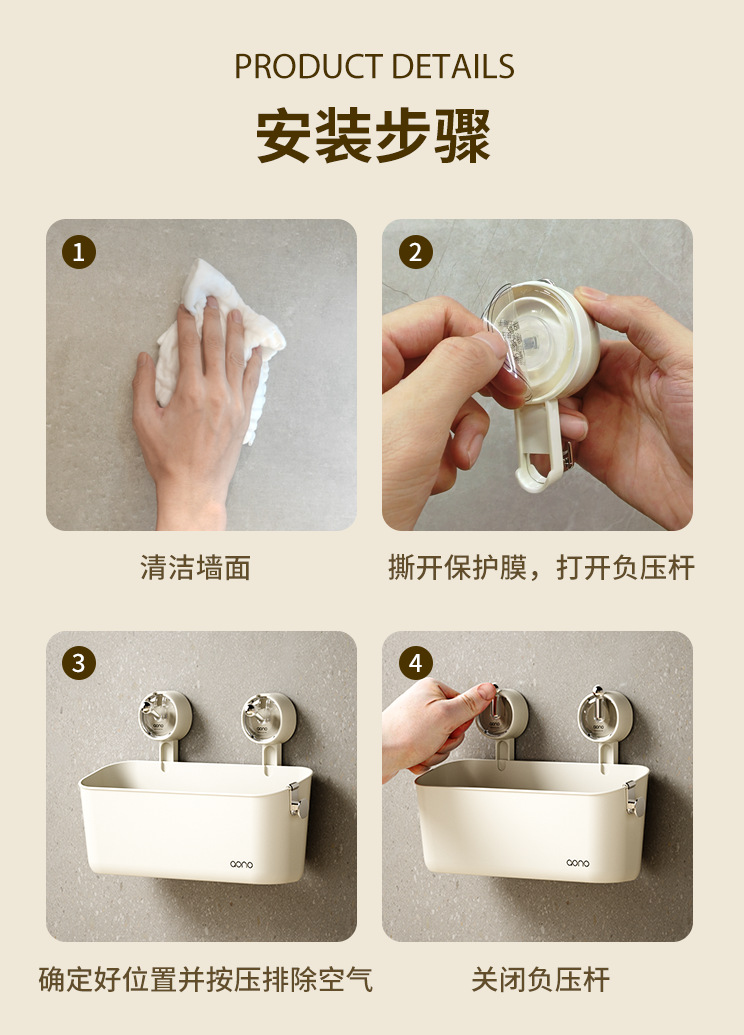 PRODUCT DETAILS
安装步骤

1
清洁墙面

2
撕开保护膜，打开负压杆

3
aono
确定好位置并按压排除空气

4
aono
关闭负压杆