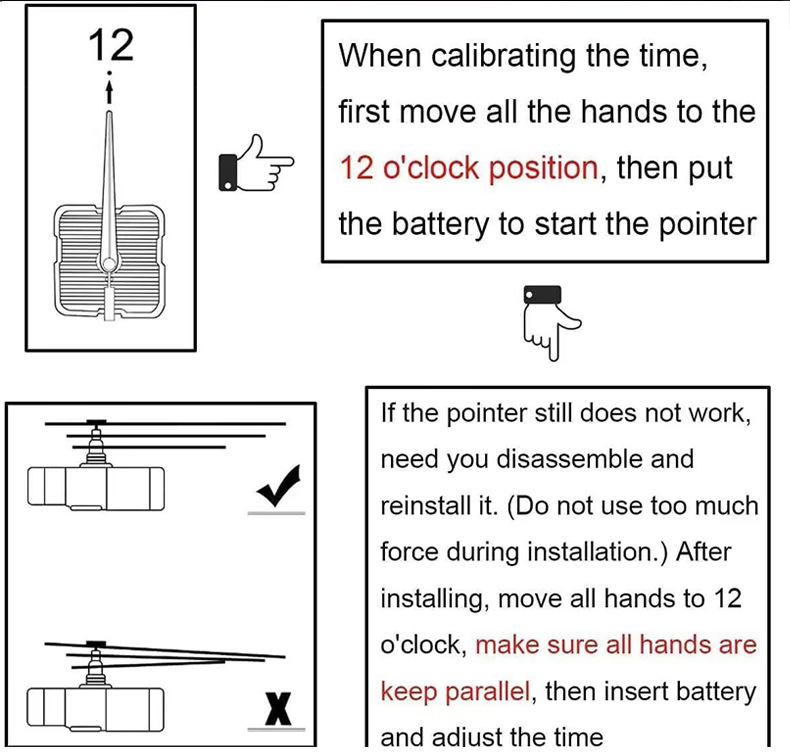 12

When calibrating the time, first move all the hands to the 12 o'clock position, then put the battery to start the pointer

X

If the pointer still does not work, need you disassemble and reinstall it. (Do not use too much force during installation.) After installing, move all hands to 12 o'clock, make sure all hands are keep parallel, then insert battery and adjust the time