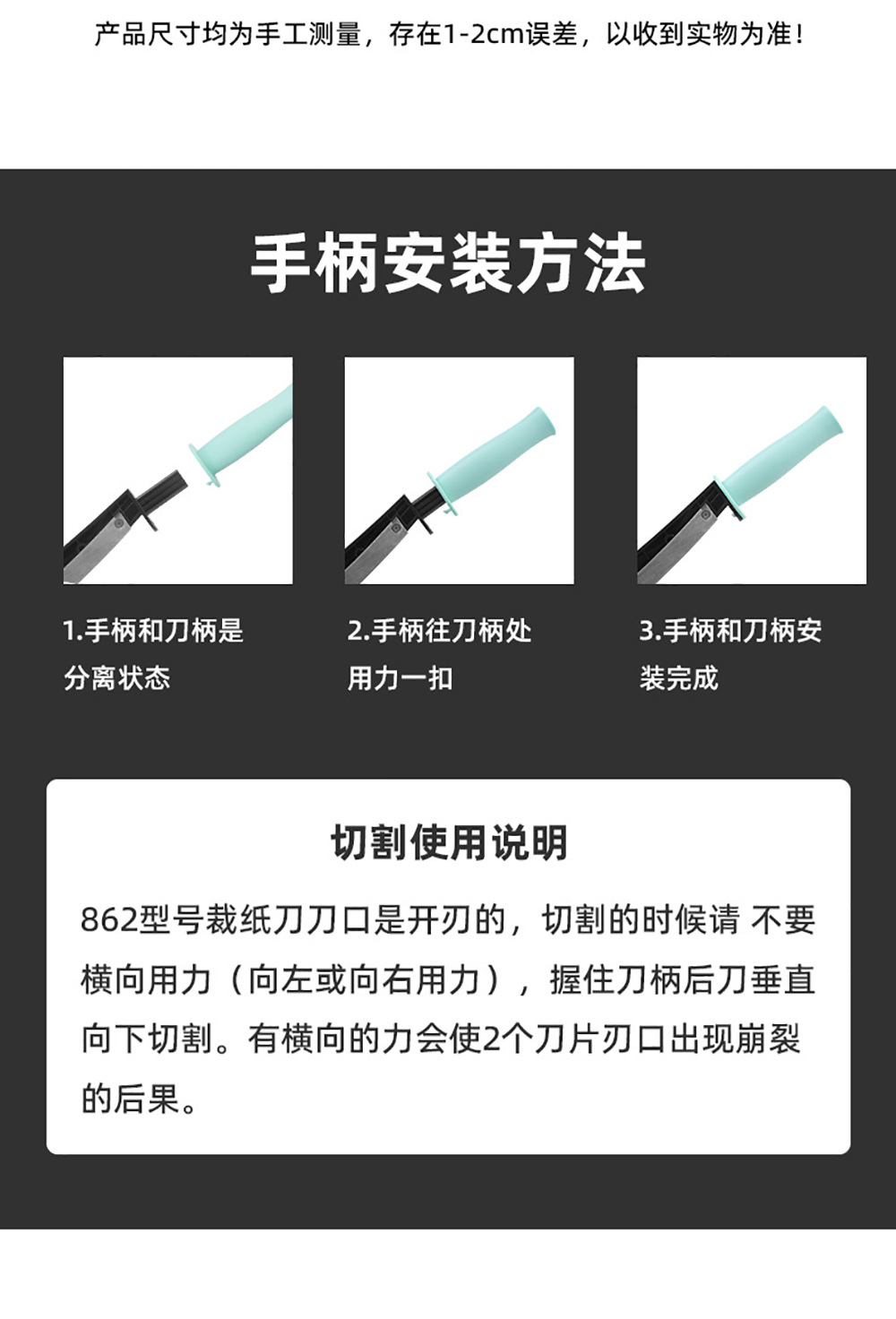 产品尺寸均为手工测量，存在1-2cm误差，以收到实物为准！

手柄安装方法

1.手柄和刀柄是分离状态

2.手柄往刀柄处用力一扣

3.手柄和刀柄安装完成

切割使用说明

862型号裁纸刀刀口是开刃的，切割的时候请 不要横向用力（向左或向右用力），握住刀柄后刀垂直向下切割。有横向的力会使2个刀片刃口出现崩裂的后果。