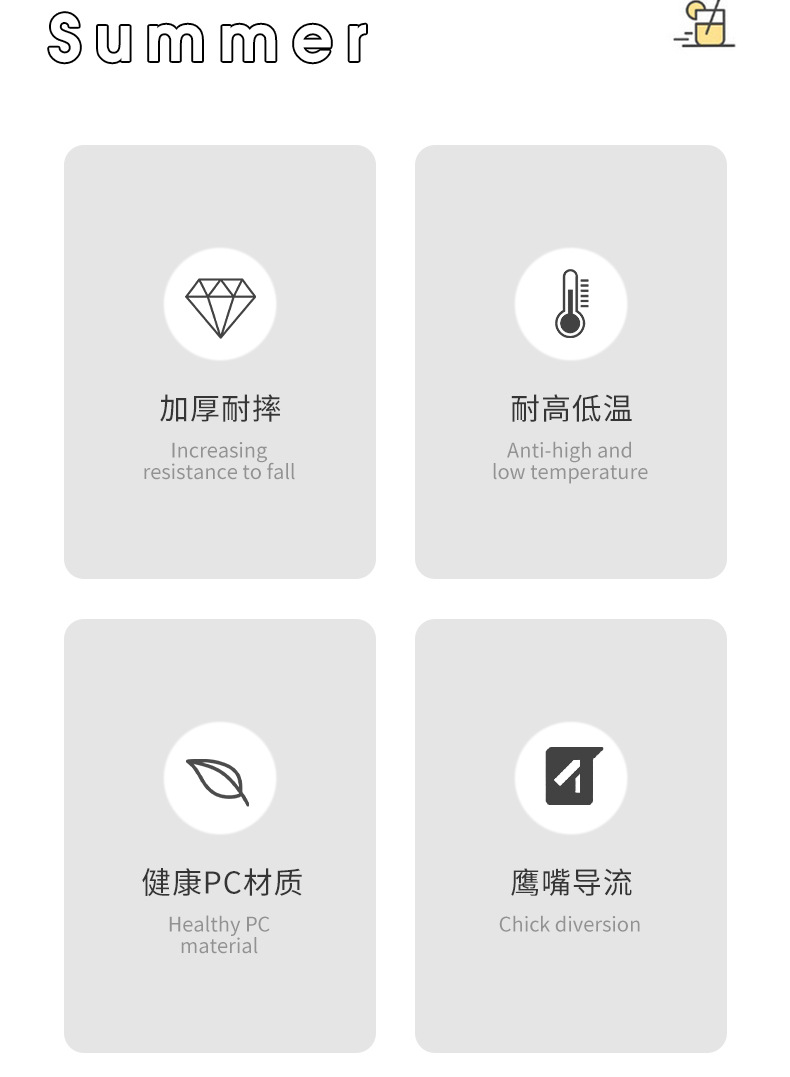 Summer

加厚耐摔

Increasing resistance to fall

耐高低温

Anti-high and low temperature

健康PC材质

Healthy PC material

鹰嘴导流

Chick diversion