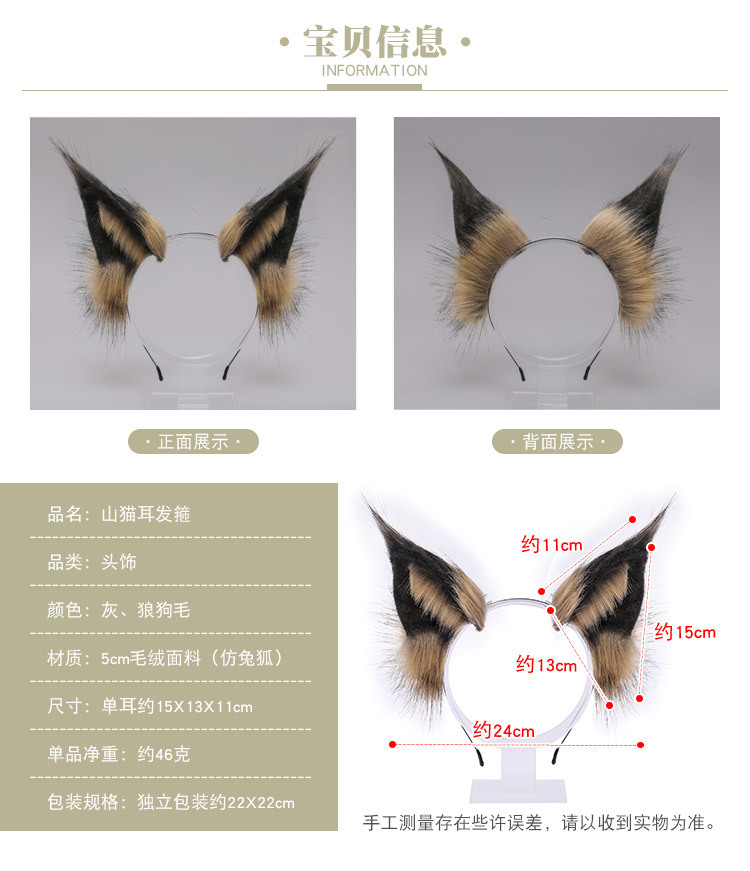 · 宝贝信息 ·
INFORMATION

· 正面展示 ·

· 背面展示 ·

品名：山猫耳发箍

品类：头饰

颜色：灰、狼狗毛

材质：5cm毛绒面料（仿兔狐）

尺寸：单耳约15X13X11cm

单品净重：约46克

包装规格：独立包装约22X22cm

约11cm

约15cm

约13cm

约24cm

手工测量存在些许误差，请以收到实物为准。