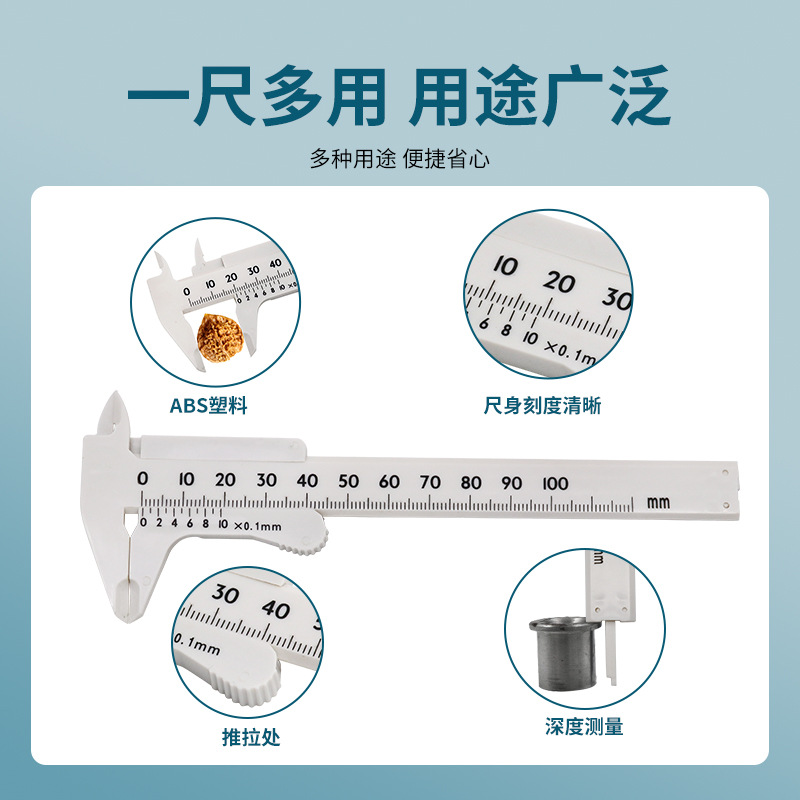 一尺多用 用途广泛

多种用途 便捷省心

0 10 20 30 40
0 2 4 6 8 10 ×0

ABS塑料

10 20 30
6 8 10 ×0.1m

尺身刻度清晰

0 10 20 30 40 50 60 70 80 90 100 mm
0 2 4 6 8 10 ×0.1mm

30 40
0.1mm

推拉处

深度测量