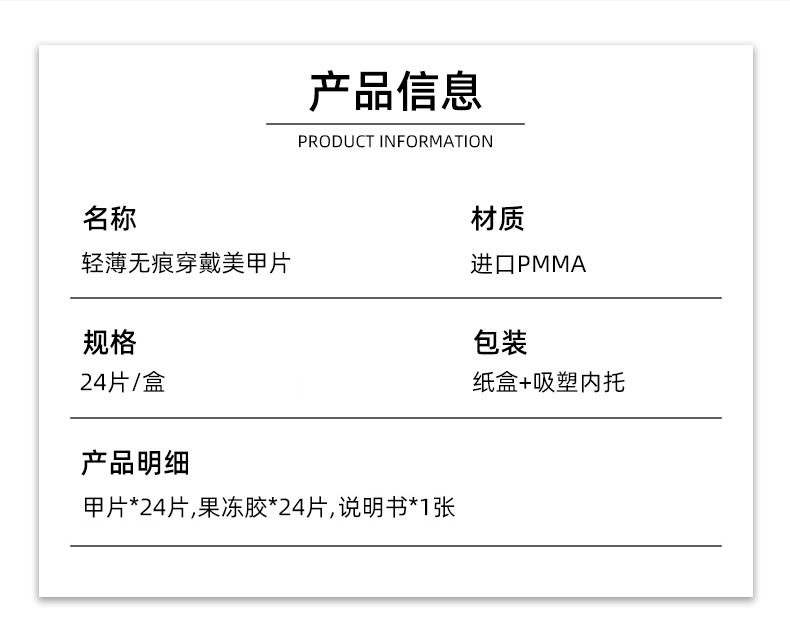 产品信息

PRODUCT INFORMATION

名称

轻薄无痕穿戴美甲片

材质

进口PMMA

规格

24片/盒

包装

纸盒+吸塑内托

产品明细

甲片*24片,果冻胶*24片,说明书*1张