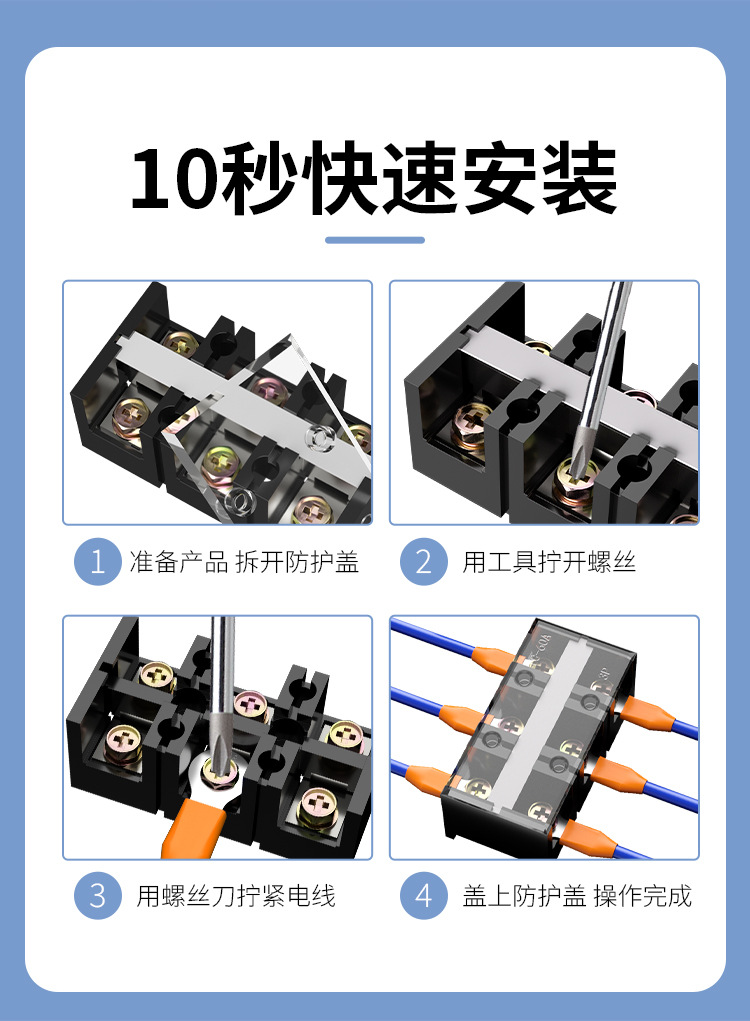 10秒快速安装

1 准备产品 拆开防护盖

2 用工具拧开螺丝

3 用螺丝刀拧紧电线

4 盖上防护盖 操作完成