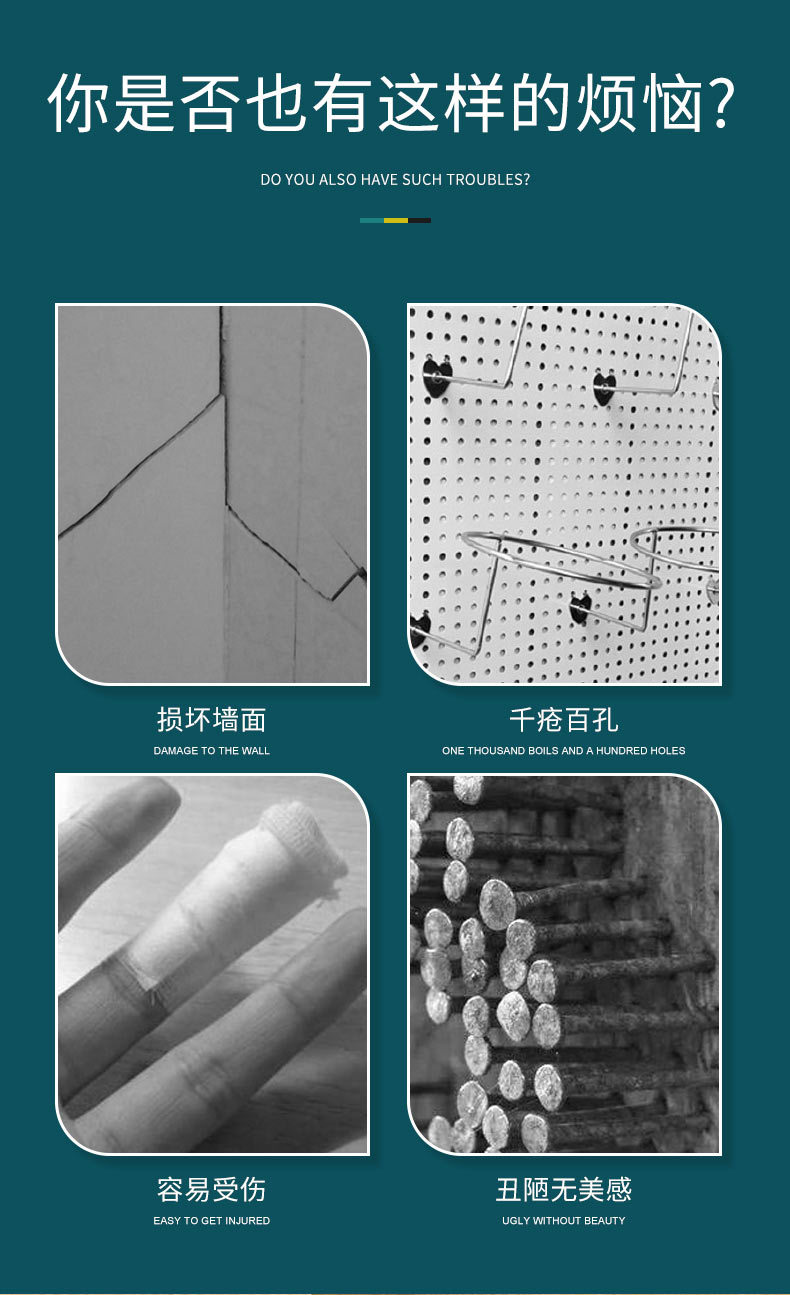 你是否也有这样的烦恼?

DO YOU ALSO HAVE SUCH TROUBLES?

损坏墙面
DAMAGE TO THE WALL

千疮百孔
ONE THOUSAND BOILS AND A HUNDRED HOLES

容易受伤
EASY TO GET INJURED

丑陋无美感
UGLY WITHOUT BEAUTY