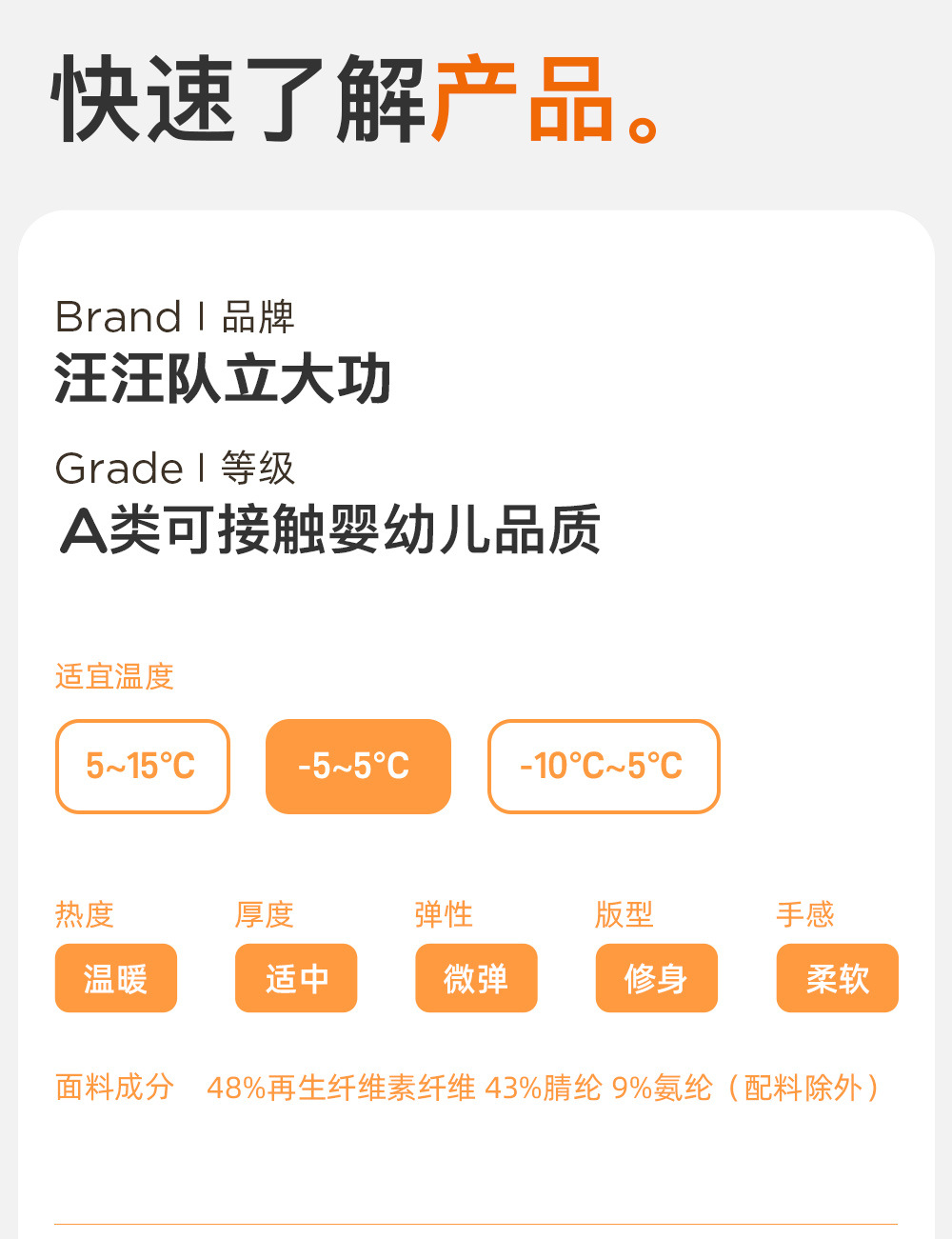 快速了解产品。

Brand I 品牌
汪汪队立大功

Grade I 等级
A类可接触婴幼儿品质

适宜温度

5~15°C  -5~5°C  -10°C~5°C

热度
温暖

厚度
适中

弹性
微弹

版型
修身

手感
柔软

面料成分 48%再生纤维素纤维 43%腈纶 9%氨纶（配料除外）