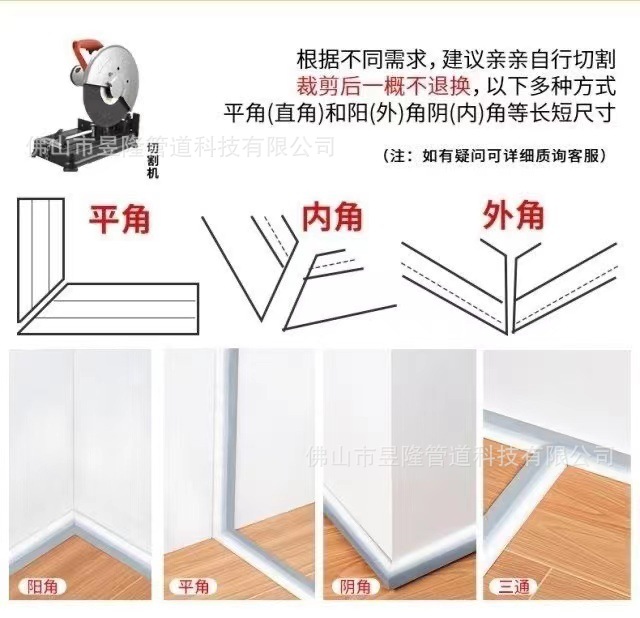 根据不同需求，建议亲亲自行切割
裁剪后一概不退换，以下多种方式
平角(直角)和阳(外)角阴(内)角等长短尺寸

佛山市昱隆管道科技有限公司

切割机

(注：如有疑问可详细质询客服)

平角

内角

外角

佛山市昱隆管道科技有限公司

阳角

平角

阴角

三通