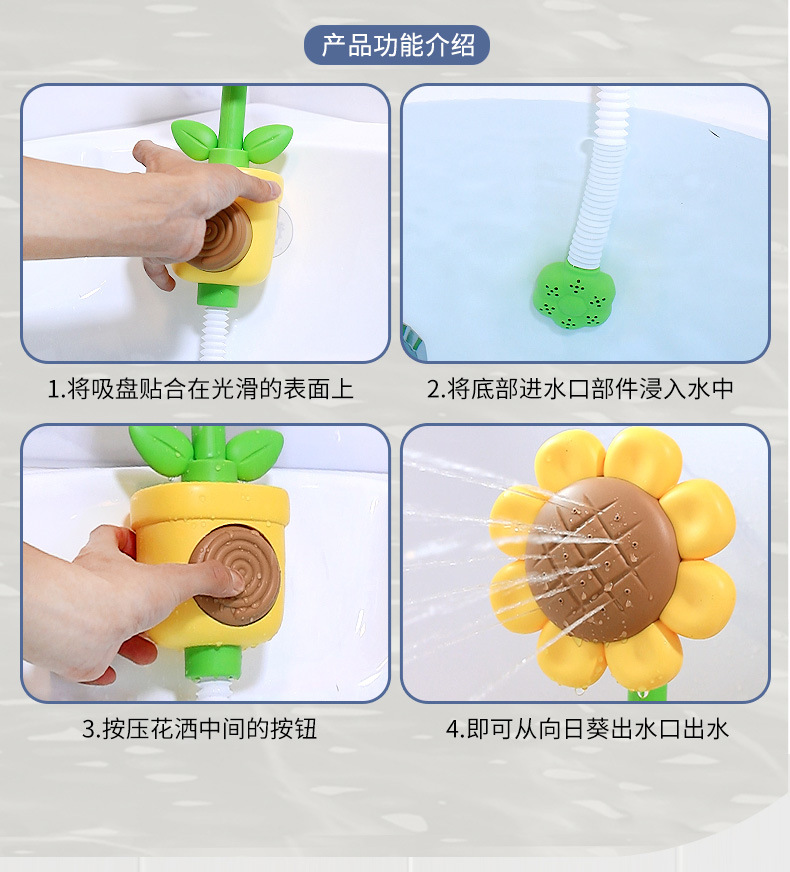 产品功能介绍

1.将吸盘贴合在光滑的表面上

2.将底部进水口部件浸入水中

3.按压花洒中间的按钮

4.即可从向日葵出水口出水