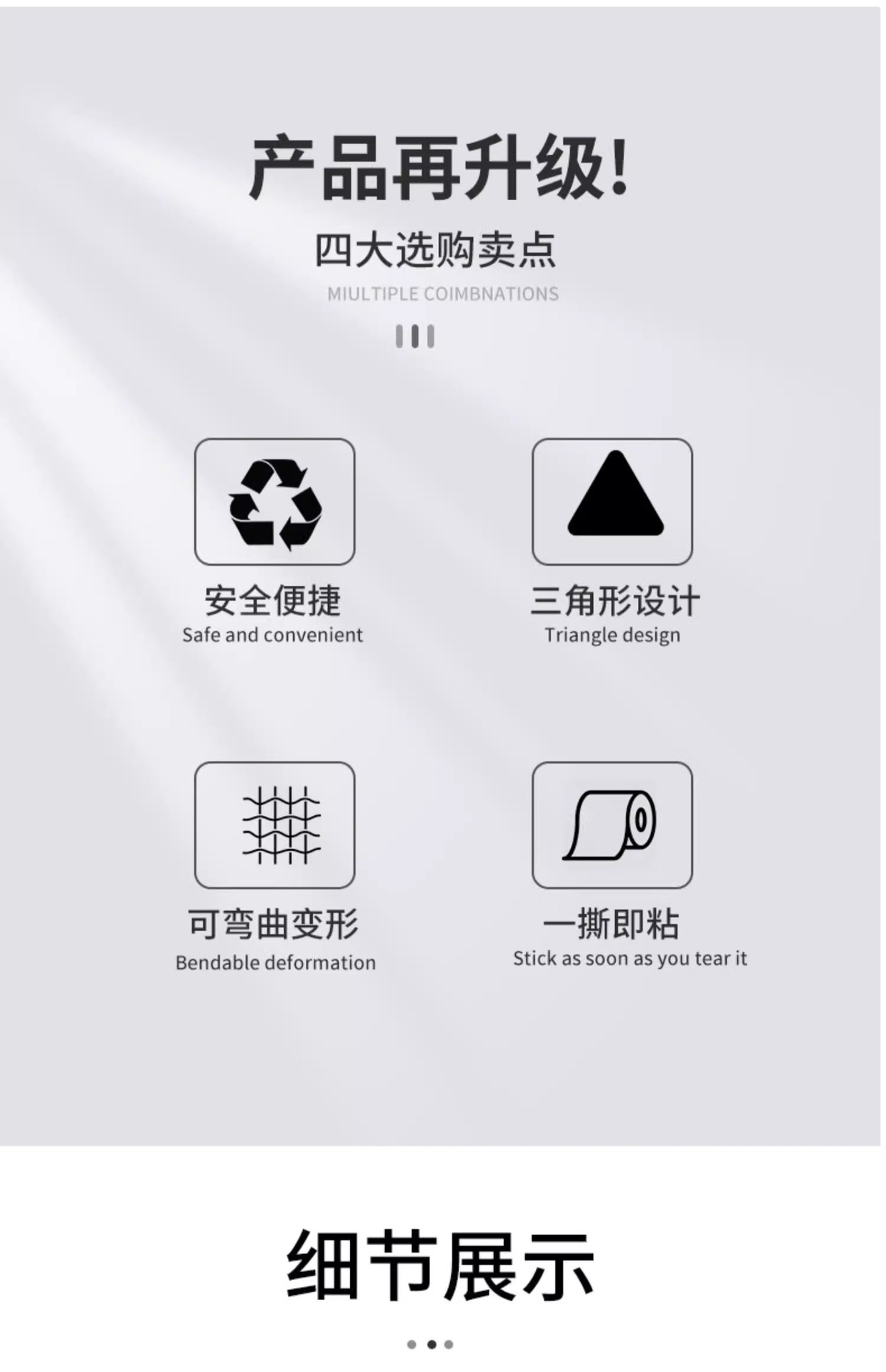 产品再升级!

四大选购卖点

MIULTIPLE COIMBNATIONS

安全便捷
Safe and convenient

三角形设计
Triangle design

可弯曲变形
Bendable deformation

一撕即粘
Stick as soon as you tear it

细节展示