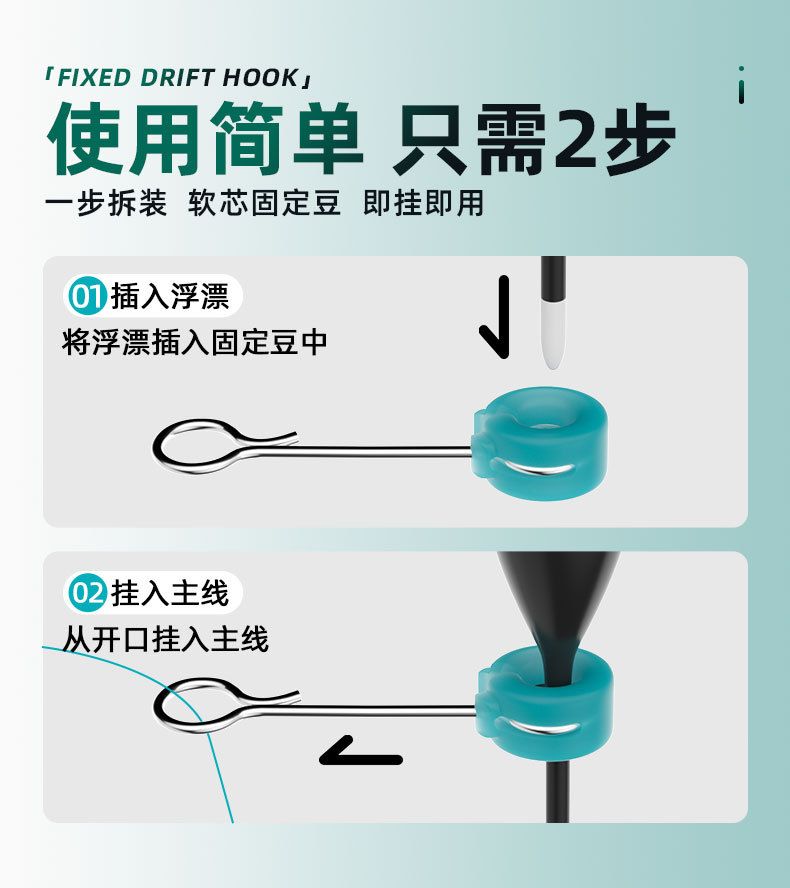 「FIXED DRIFT HOOK」

使用简单 只需2步

一步拆装 软芯固定豆 即挂即用

01 插入浮漂

将浮漂插入固定豆中

02 挂入主线

从开口挂入主线