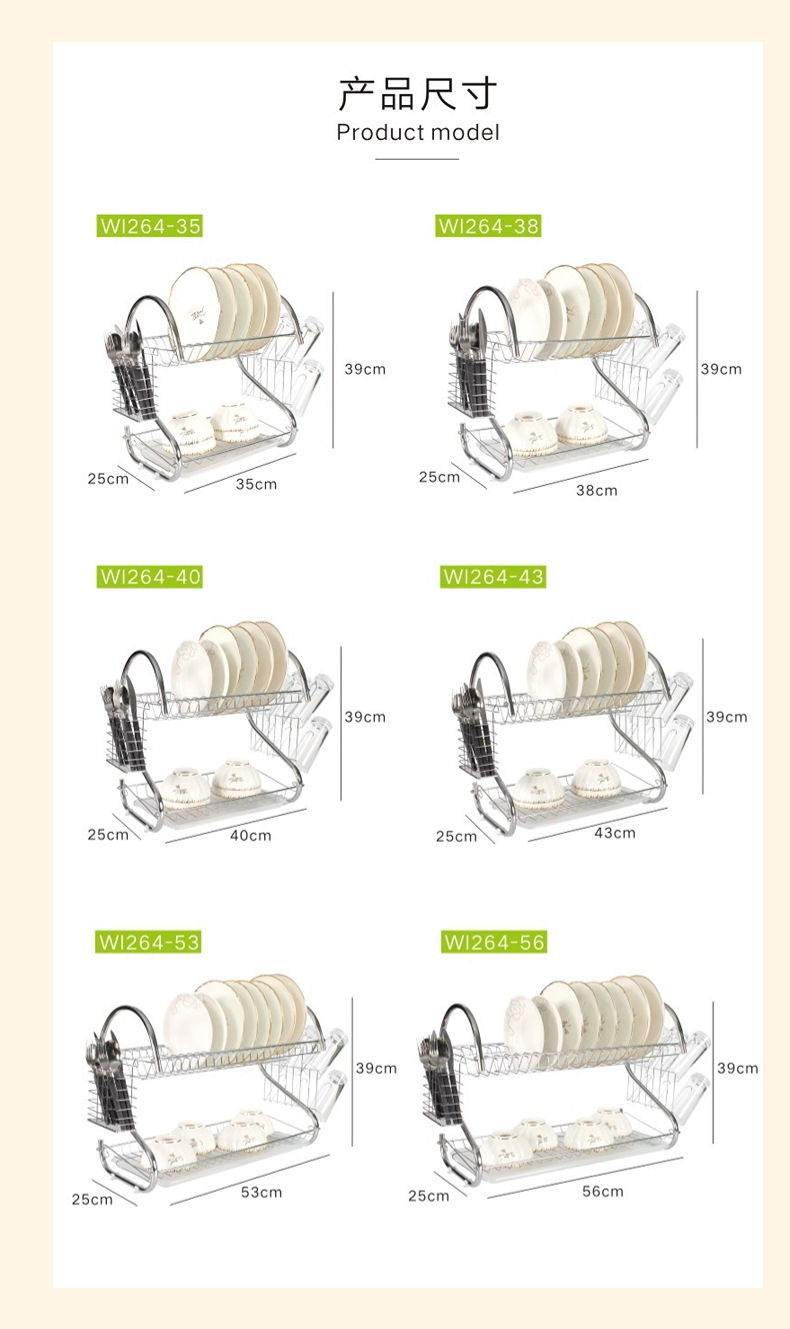 产品尺寸
Product model

WI264-35
39cm
25cm
35cm

WI264-38
39cm
25cm
38cm

WI264-40
39cm
25cm
40cm

WI264-43
39cm
25cm
43cm

WI264-53
39cm
25cm
53cm

WI264-56
39cm
25cm
56cm