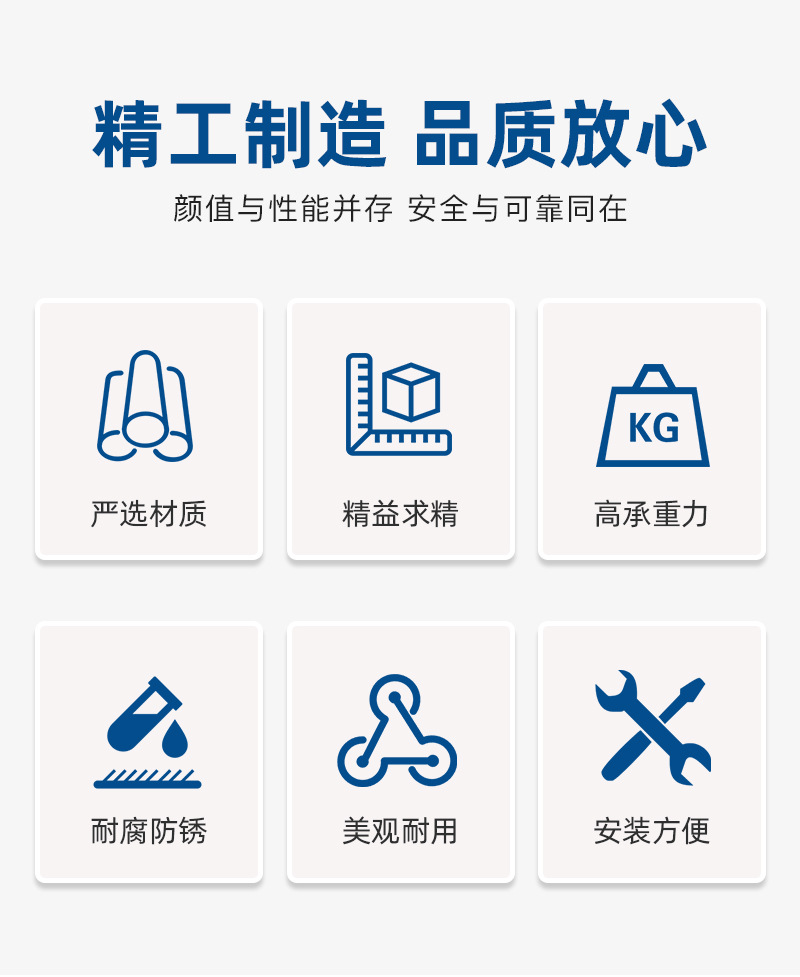 精工制造 品质放心

颜值与性能并存 安全与可靠同在

严选材质

精益求精

KG

高承重力

耐腐防锈

美观耐用

安装方便