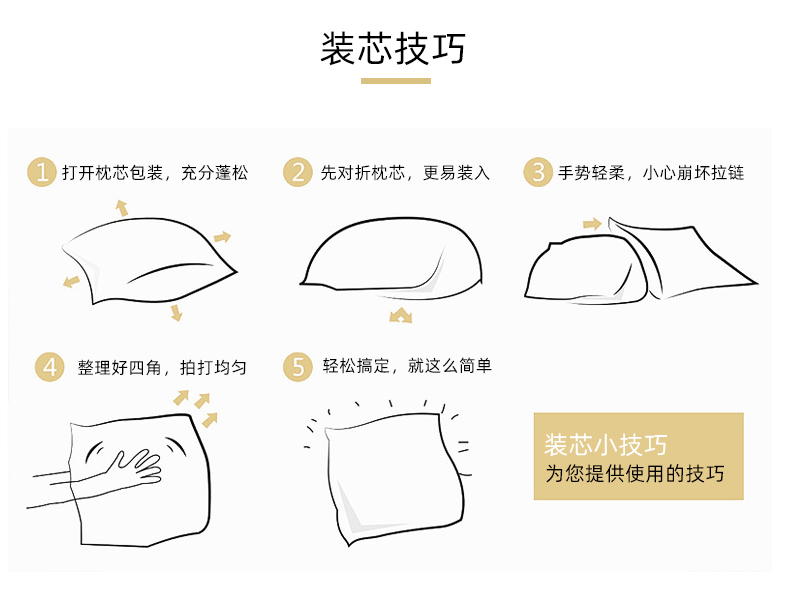 装芯技巧

1 打开枕芯包装，充分蓬松

2 先对折枕芯，更易装入

3 手势轻柔，小心崩坏拉链

4 整理好四角，拍打均匀

5 轻松搞定，就这么简单

装芯小技巧
为您提供使用的技巧