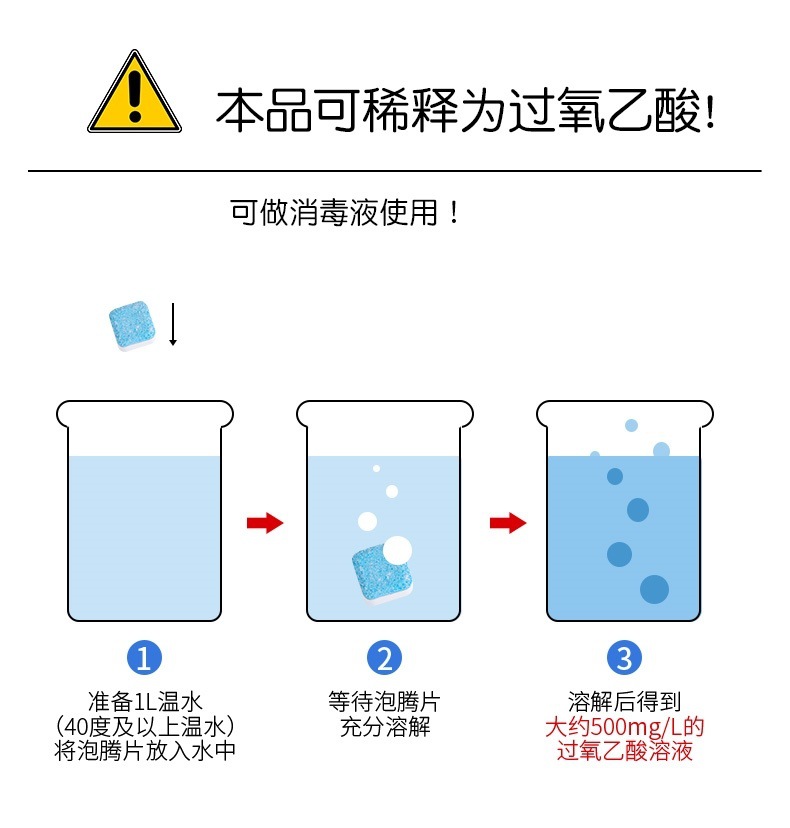 本品可稀释为过氧乙酸!

可做消毒液使用！

1
准备1L温水
(40度及以上温水)
将泡腾片放入水中

2
等待泡腾片
充分溶解

3
溶解后得到
大约500mg/L的
过氧乙酸溶液