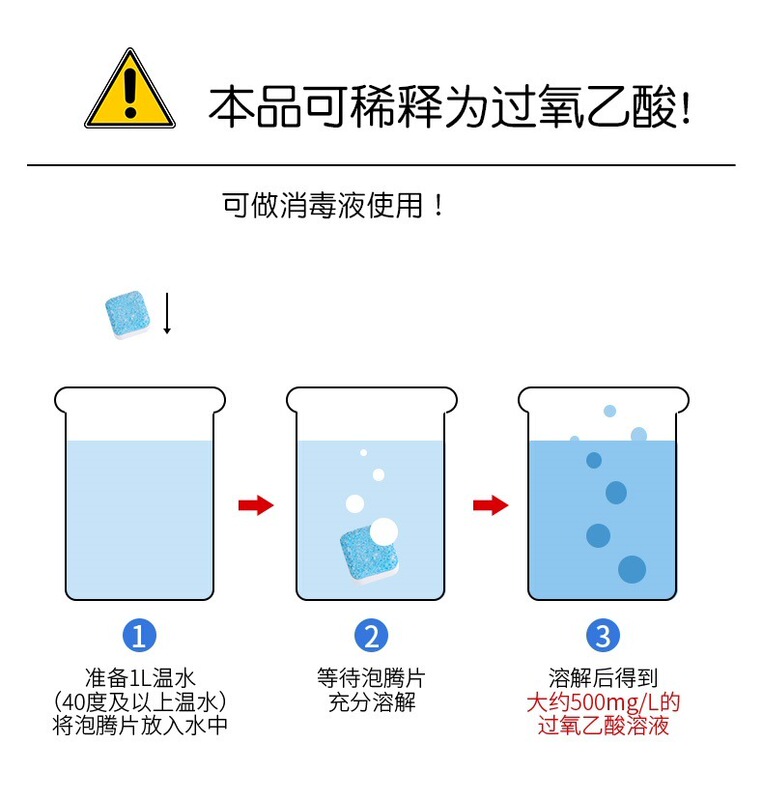 本品可稀释为过氧乙酸!

可做消毒液使用！

1
准备1L温水
(40度及以上温水)
将泡腾片放入水中

2
等待泡腾片
充分溶解

3
溶解后得到
大约500mg/L的
过氧乙酸溶液