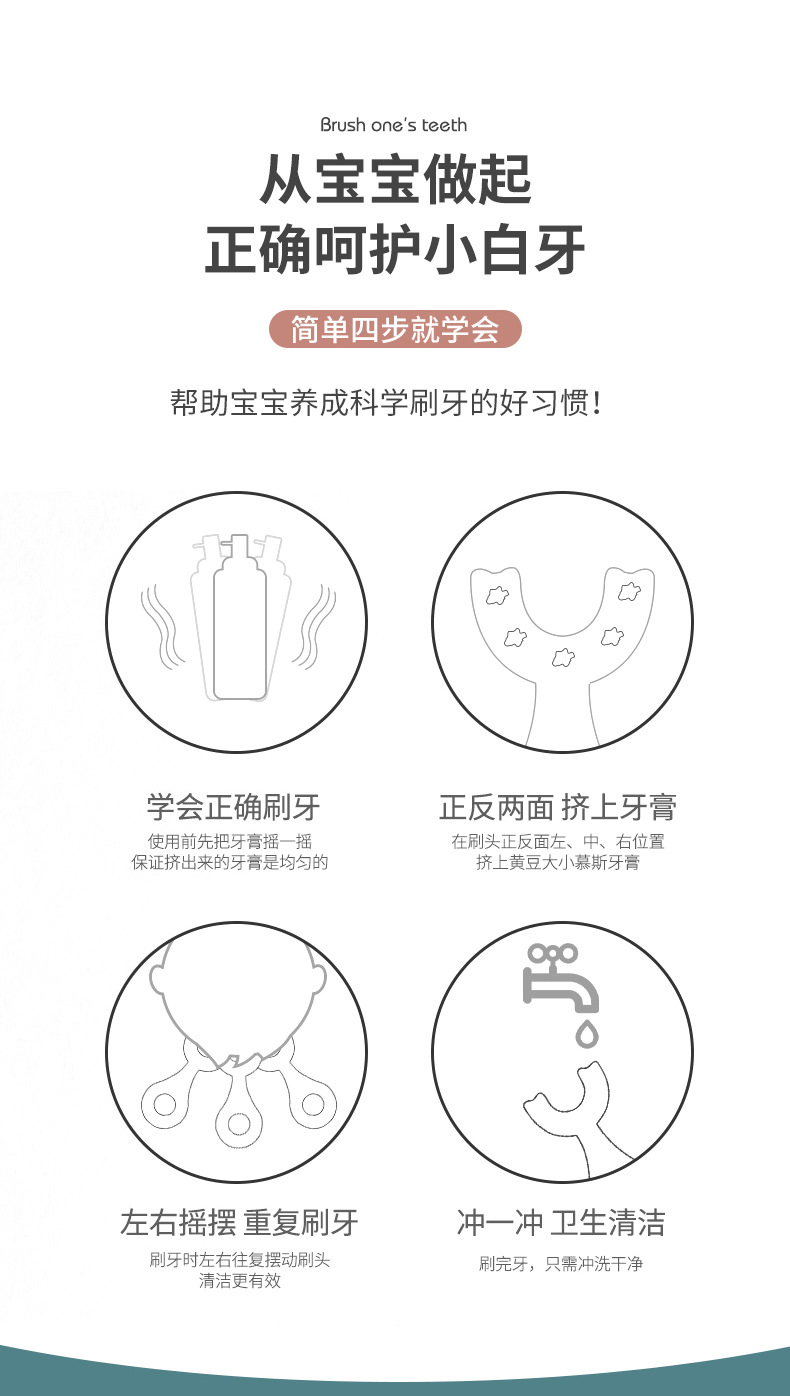 Brush one's teeth

从宝宝做起
正确呵护小白牙

简单四步就学会

帮助宝宝养成科学刷牙的好习惯！

学会正确刷牙
使用前先把牙膏摇一摇
保证挤出来的牙膏是均匀的

正反两面 挤上牙膏
在刷头正反面左、中、右位置
挤上黄豆大小慕斯牙膏

左右摇摆 重复刷牙
刷牙时左右往复摆动刷头
清洁更有效

冲一冲 卫生清洁
刷完牙，只需冲洗干净