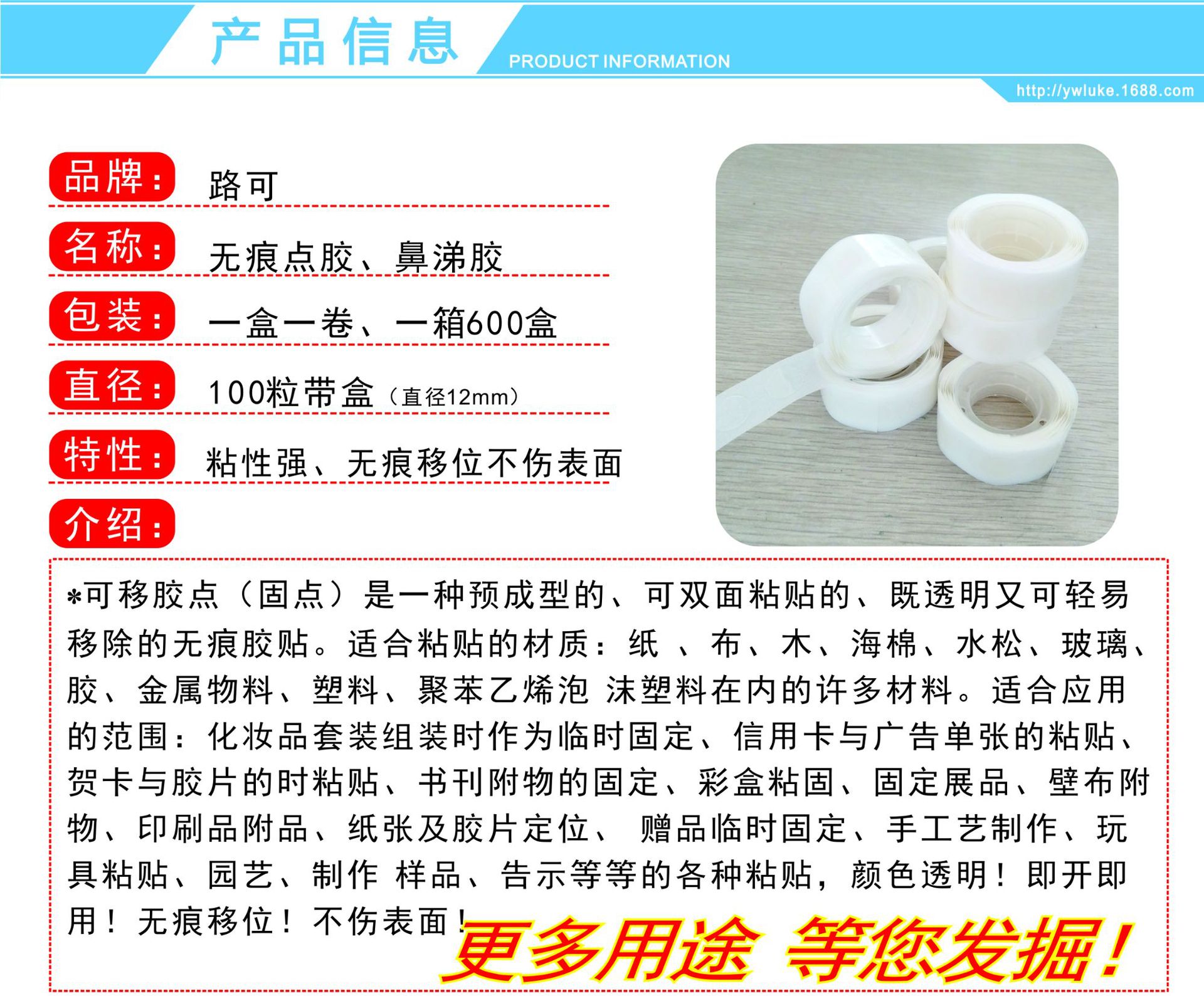 产品信息 PRODUCT INFORMATION

http://ywluke.1688.com

品牌： 路可

名称： 无痕点胶、鼻涕胶

包装： 一盒一卷、一箱600盒

直径： 100粒带盒（直径12mm）

特性： 粘性强、无痕移位不伤表面

介绍：

*可移胶点（固点）是一种预成型的、可双面粘贴的、既透明又可轻易移除的无痕胶贴。适合粘贴的材质：纸 、布、木、海棉、水松、玻璃、胶、金属物料、塑料、聚苯乙烯泡 沫塑料在内的许多材料。适合应用的范围：化妆品套装组装时作为临时固定、信用卡与广告单张的粘贴、贺卡与胶片的时粘贴、书刊附物的固定、彩盒粘固、固定展品、壁布附物、印刷品附品、纸张及胶片定位、 赠品临时固定、手工艺制作、玩具粘贴、园艺、制作 样品、告示等等的各种粘贴，颜色透明！即开即用！无痕移位！不伤表面！

更多用途 等您发掘！